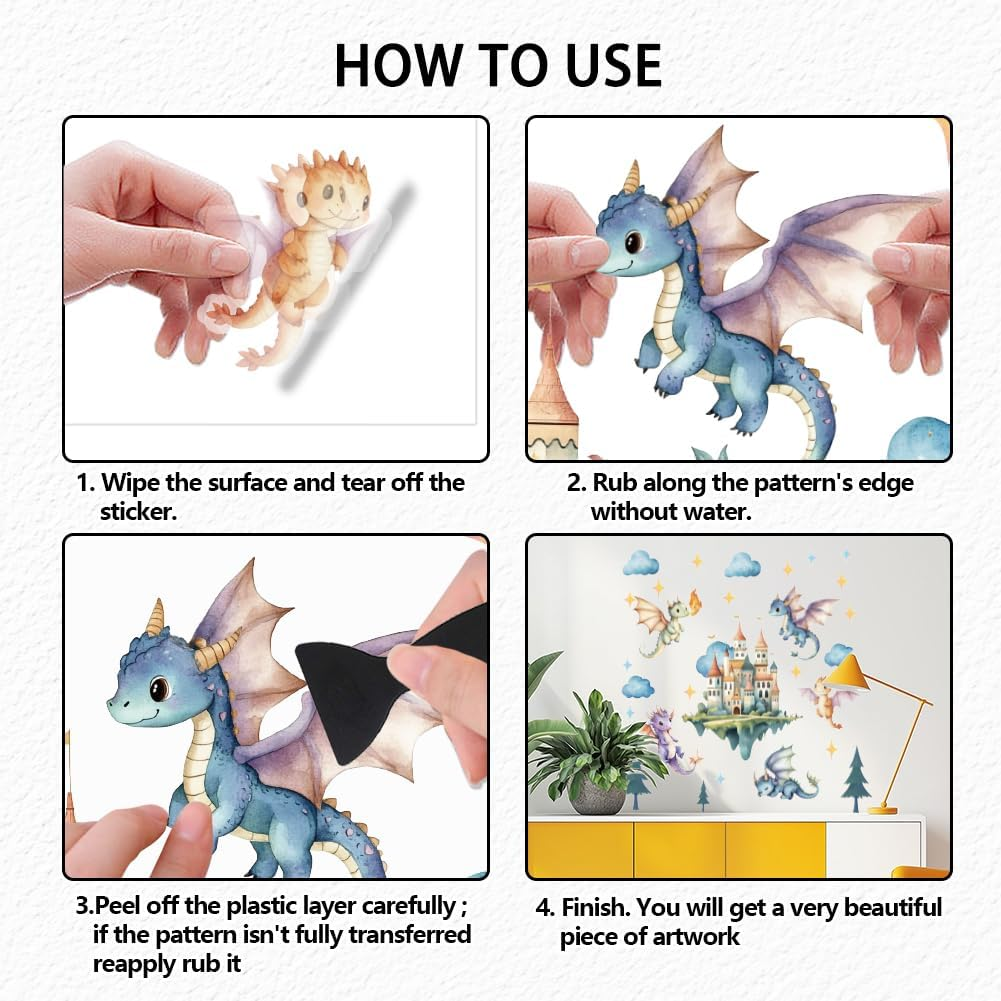 HOW TO USE

1. Wipe the surface and tear off the sticker.

2. Rub along the pattern's edge without water.

3.Peel off the plastic layer carefully ; if the pattern isn't fully transferred reapply rub it

4. Finish. You will get a very beautiful piece of artwork