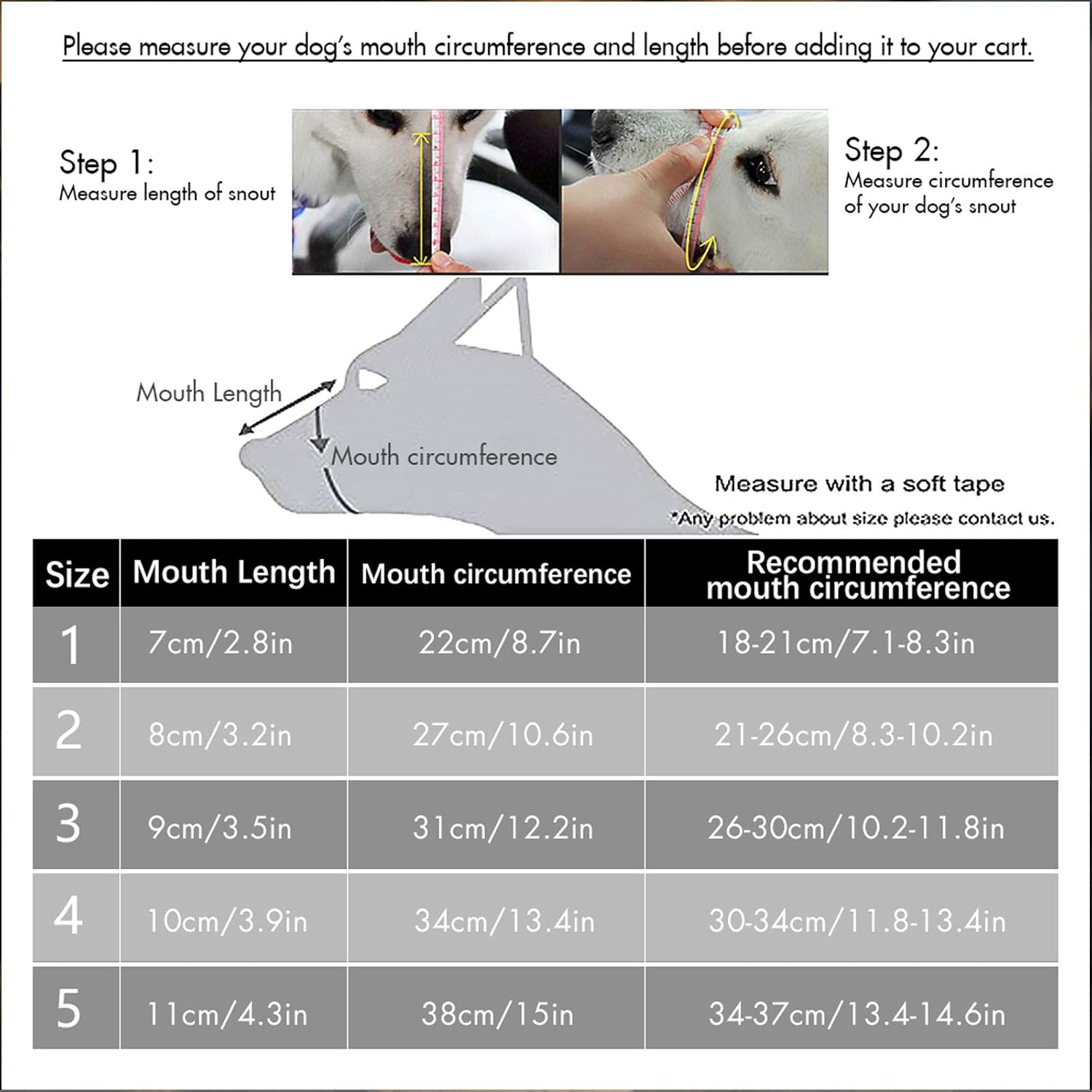 Please measure your dog's mouth circumference and length before adding it to your cart.

Step 1:
Measure length of snout

Step 2:
Measure circumference of your dog's snout

Mouth Length

Mouth circumference

Measure with a soft tape
*Any problem about size please contact us.

| Size | Mouth Length | Mouth circumference | Recommended mouth circumference |
|---|---|---|---|
| 1 | 7cm/2.8in | 22cm/8.7in | 18-21cm/7.1-8.3in |
| 2 | 8cm/3.2in | 27cm/10.6in | 21-26cm/8.3-10.2in |
| 3 | 9cm/3.5in | 31cm/12.2in | 26-30cm/10.2-11.8in |
| 4 | 10cm/3.9in | 34cm/13.4in | 30-34cm/11.8-13.4in |
| 5 | 11cm/4.3in | 38cm/15in | 34-37cm/13.4-14.6in |