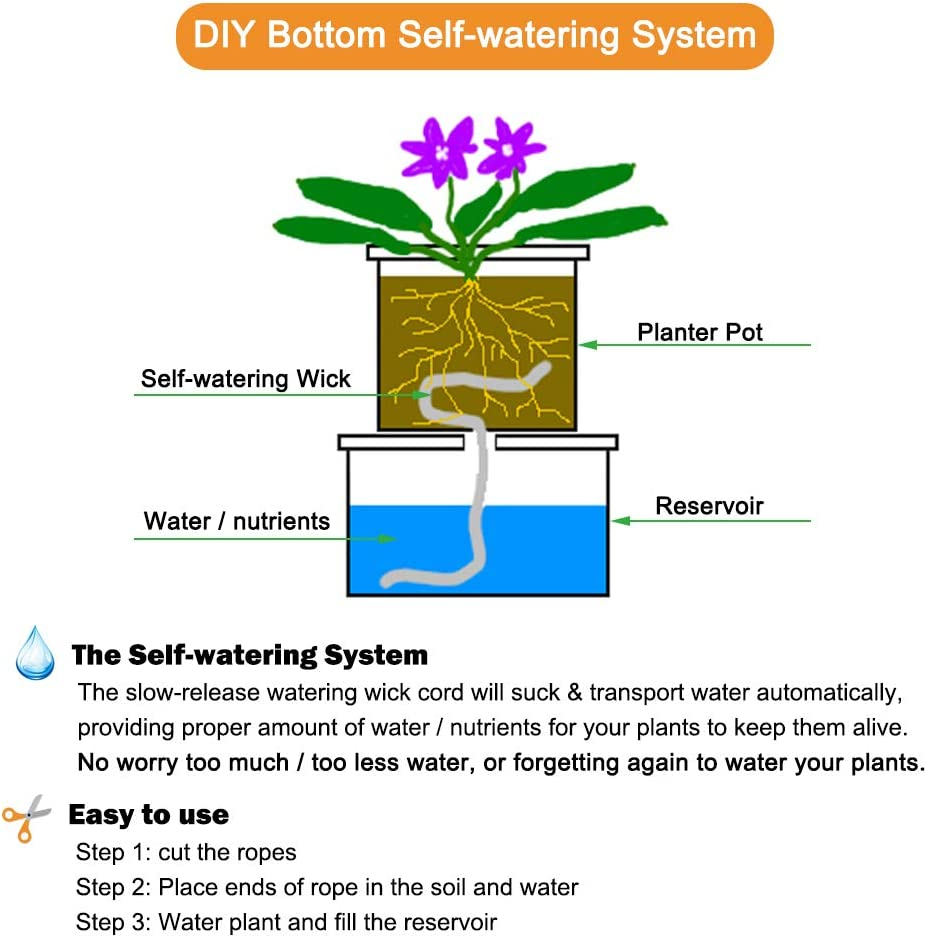 DIY Bottom Self-watering System

Planter Pot

Self-watering Wick

Reservoir

Water / nutrients

The Self-watering System

The slow-release watering wick cord will suck & transport water automatically, providing proper amount of water / nutrients for your plants to keep them alive.
No worry too much / too less water, or forgetting again to water your plants.

Easy to use

Step 1: cut the ropes
Step 2: Place ends of rope in the soil and water
Step 3: Water plant and fill the reservoir