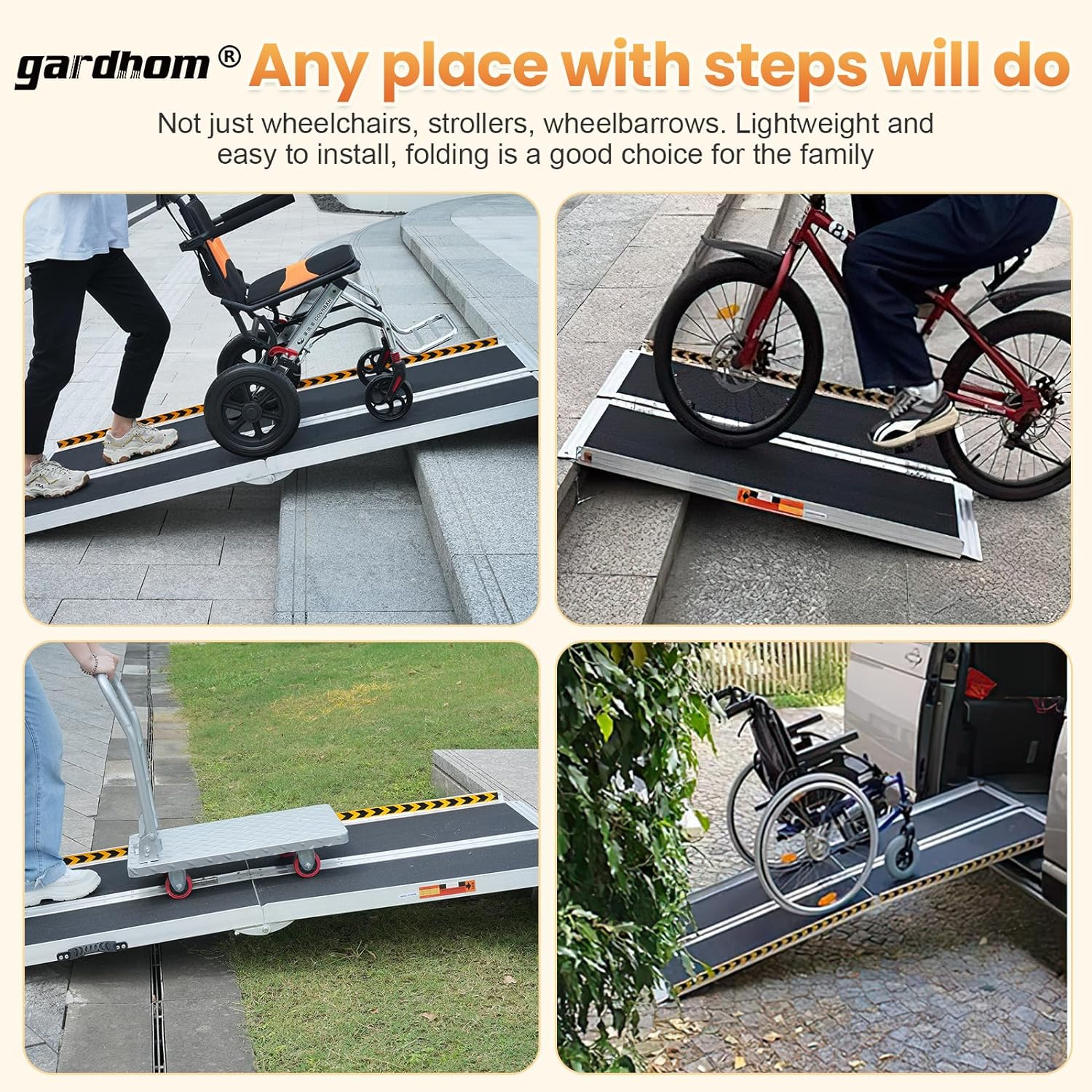 gardhom® Any place with steps will do

Not just wheelchairs, strollers, wheelbarrows. Lightweight and easy to install, folding is a good choice for the family