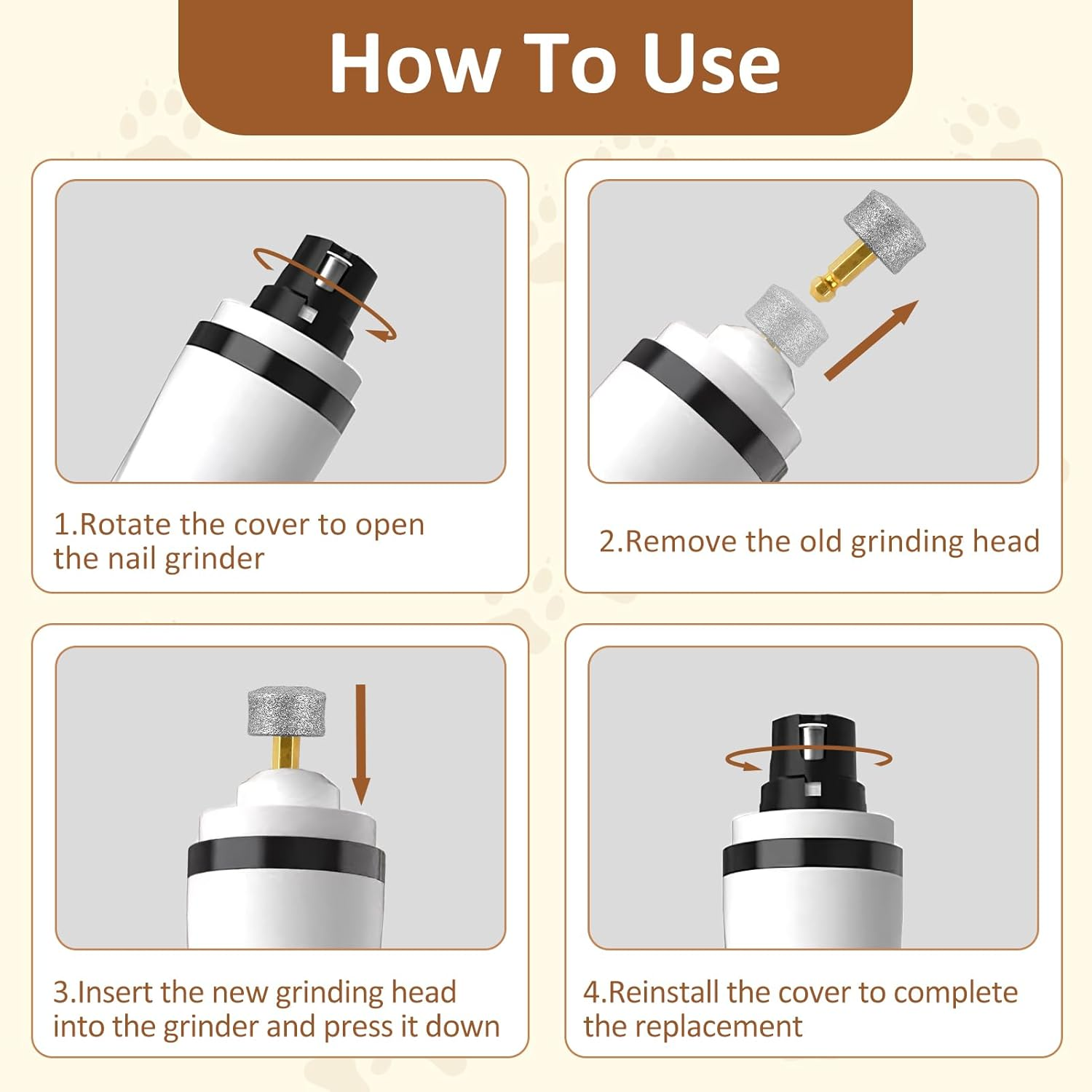 How To Use

1.Rotate the cover to open the nail grinder

2.Remove the old grinding head

3.Insert the new grinding head into the grinder and press it down

4.Reinstall the cover to complete the replacement