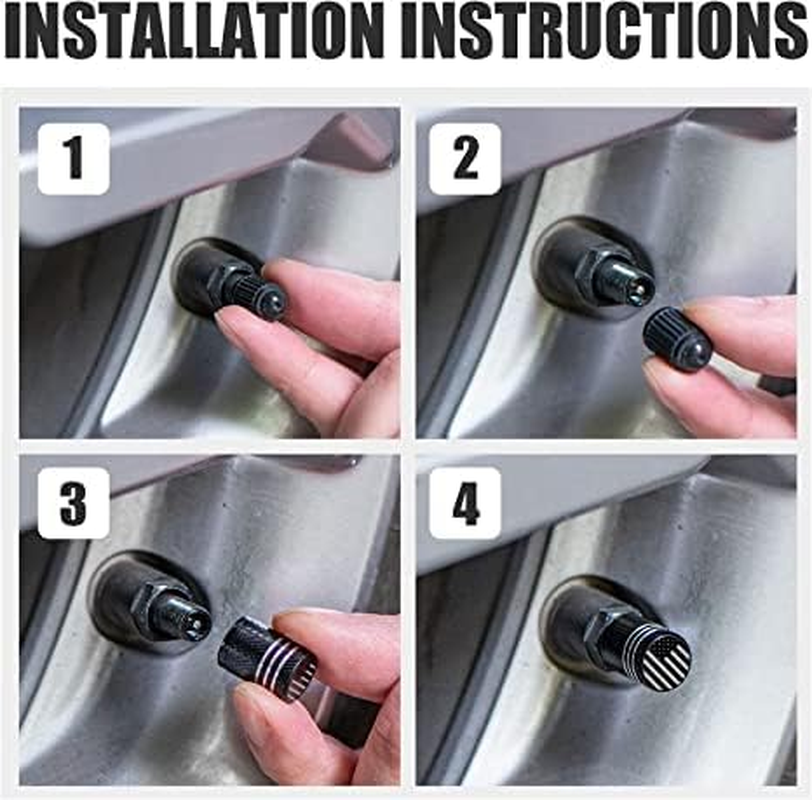 INSTALLATION INSTRUCTIONS

1

2

3

4