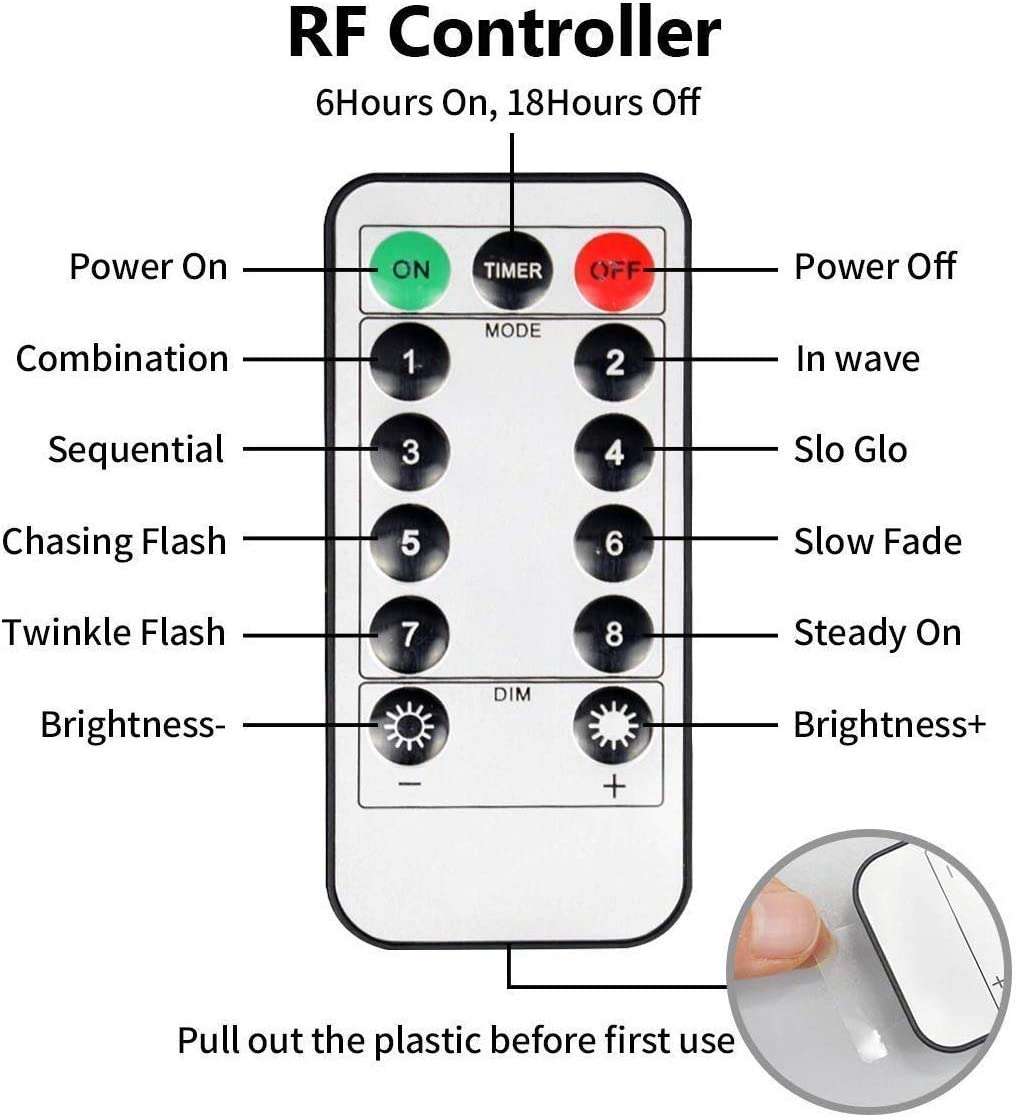 RF Controller

6Hours On, 18Hours Off

Power On
ON
TIMER
OFF
Power Off

MODE

Combination
1
2
In wave

Sequential
3
4
Slo Glo

Chasing Flash
5
6
Slow Fade

Twinkle Flash
7
8
Steady On

DIM

Brightness-
Brightness+
−
+

Pull out the plastic before first use