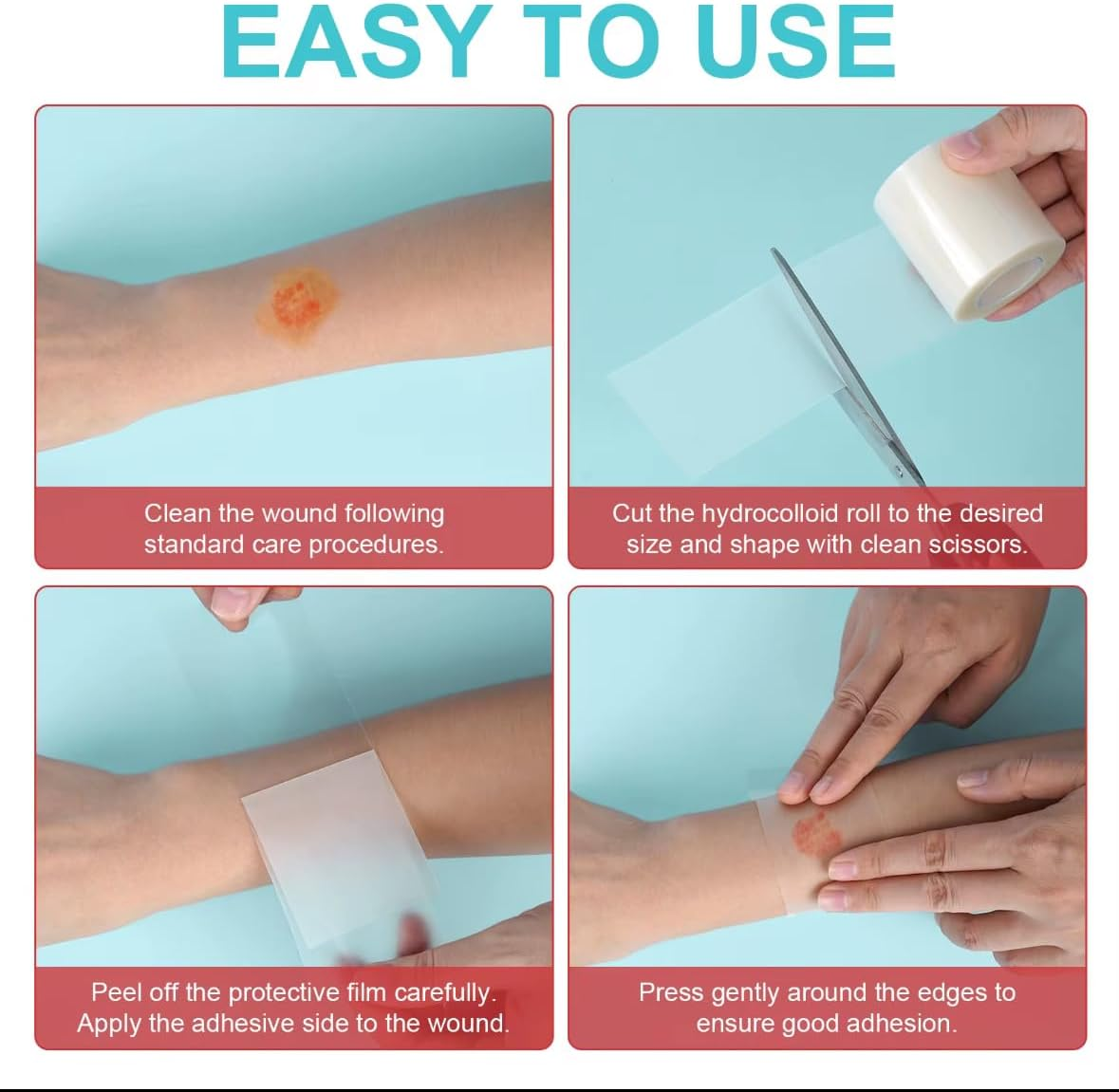 EASY TO USE

Clean the wound following standard care procedures.

Cut the hydrocolloid roll to the desired size and shape with clean scissors.

Peel off the protective film carefully. Apply the adhesive side to the wound.

Press gently around the edges to ensure good adhesion.