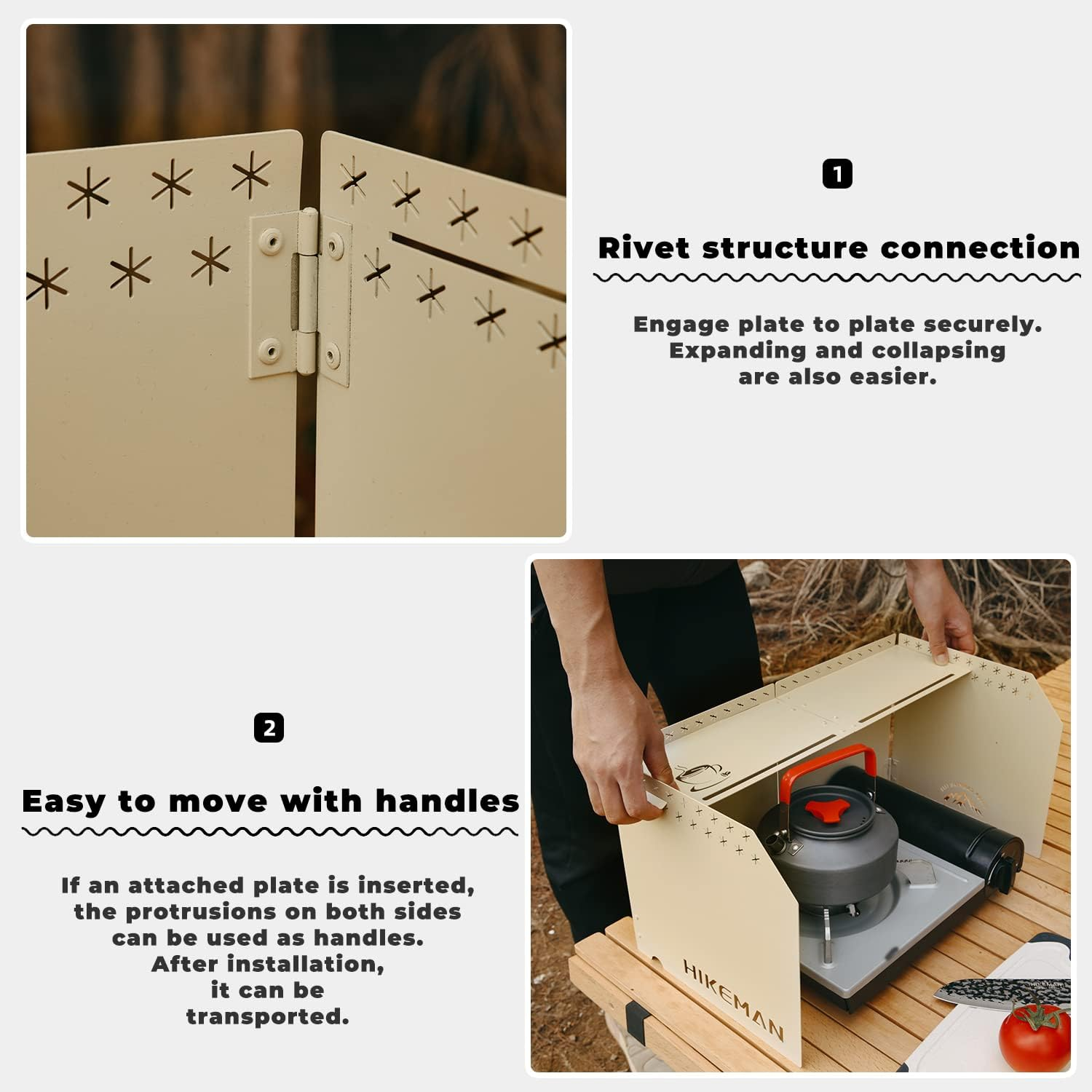 1

Rivet structure connection

Engage plate to plate securely. Expanding and collapsing are also easier.

2

Easy to move with handles

If an attached plate is inserted, the protrusions on both sides can be used as handles. After installation, it can be transported.

HIKEMAN