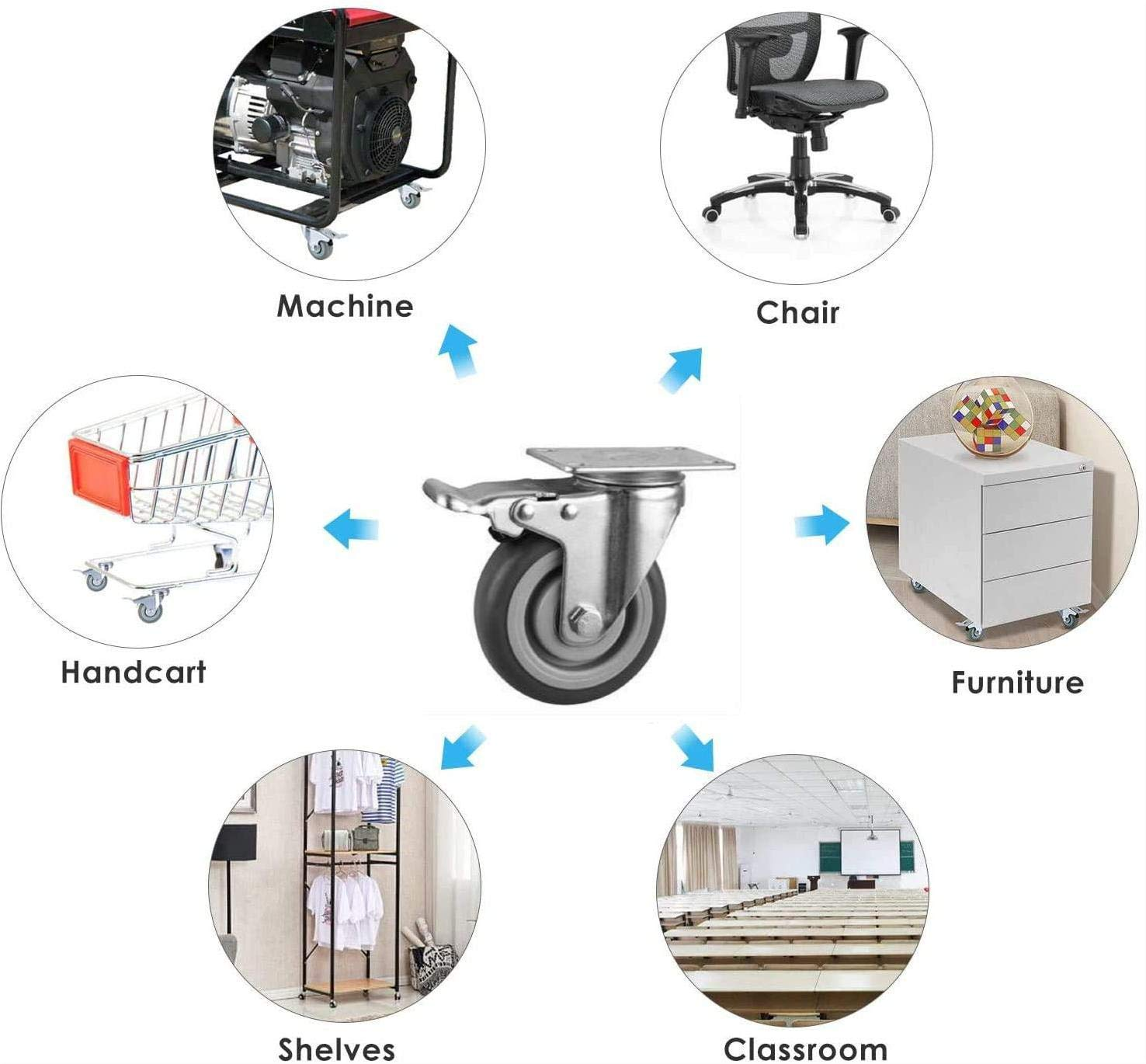 Machine

Chair

Handcart

Furniture

Shelves

Classroom