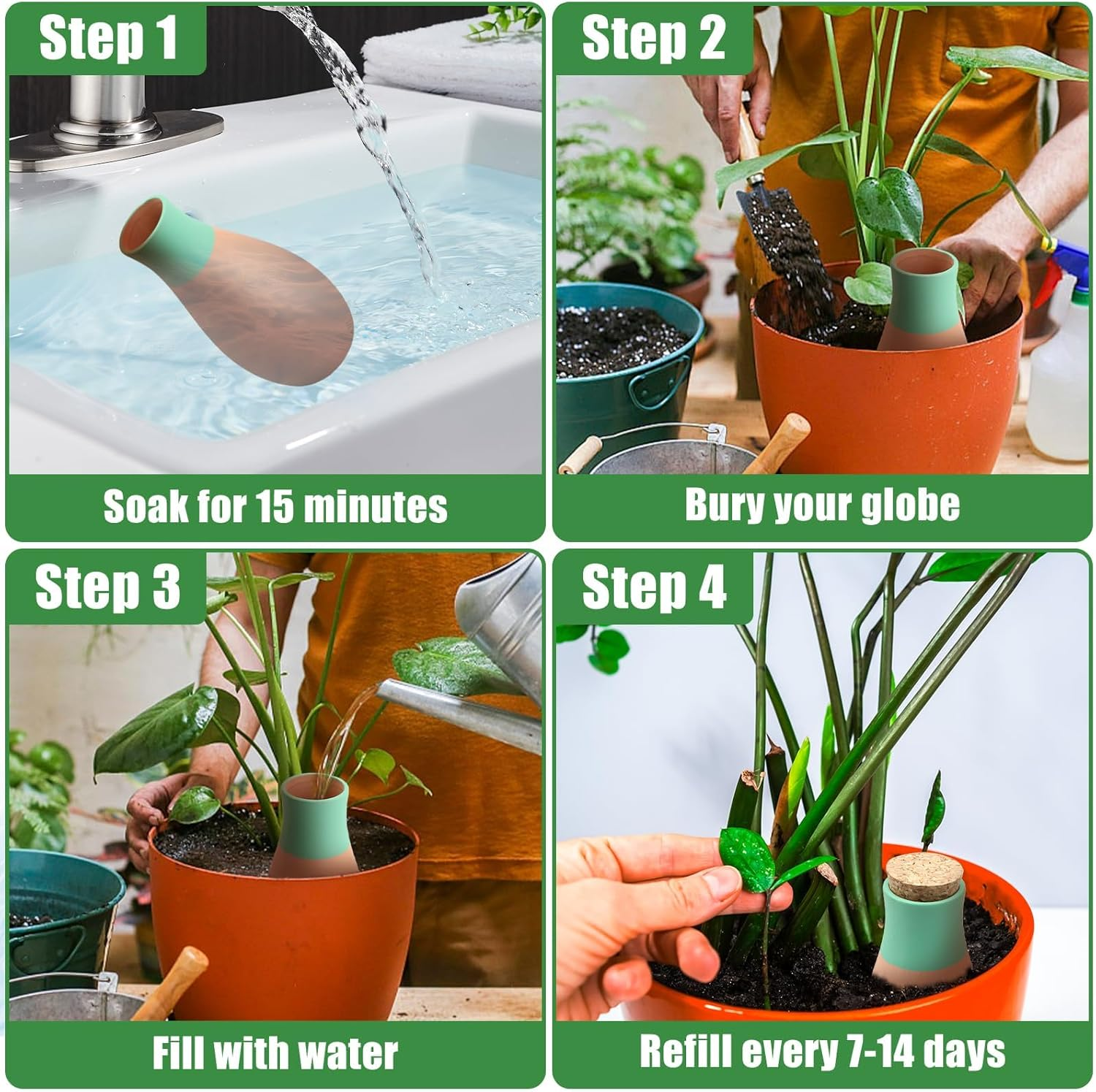 Step 1

Soak for 15 minutes

Step 2

Bury your globe

Step 3

Fill with water

Step 4

Refill every 7-14 days