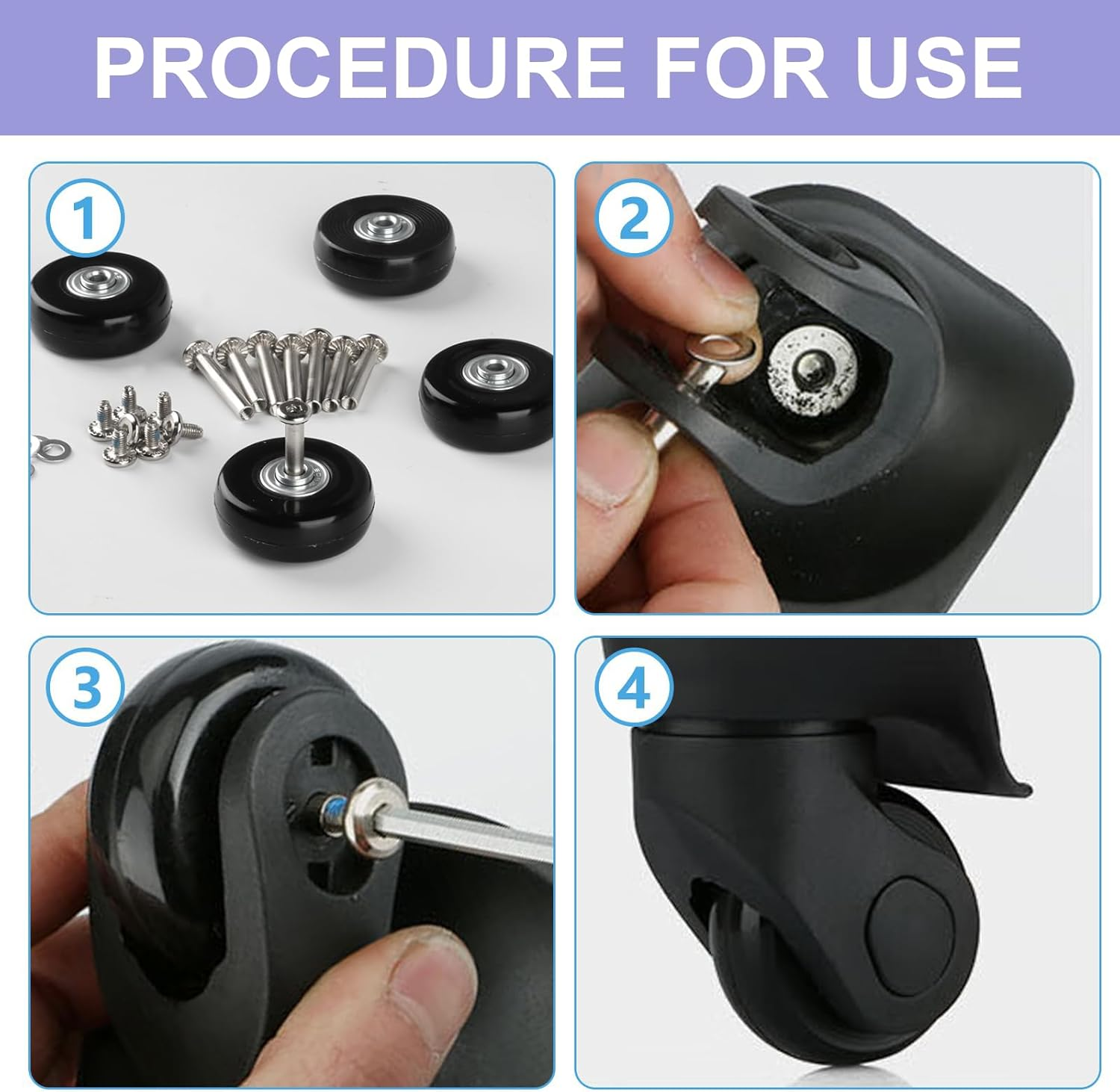 PROCEDURE FOR USE

1

2

3

4