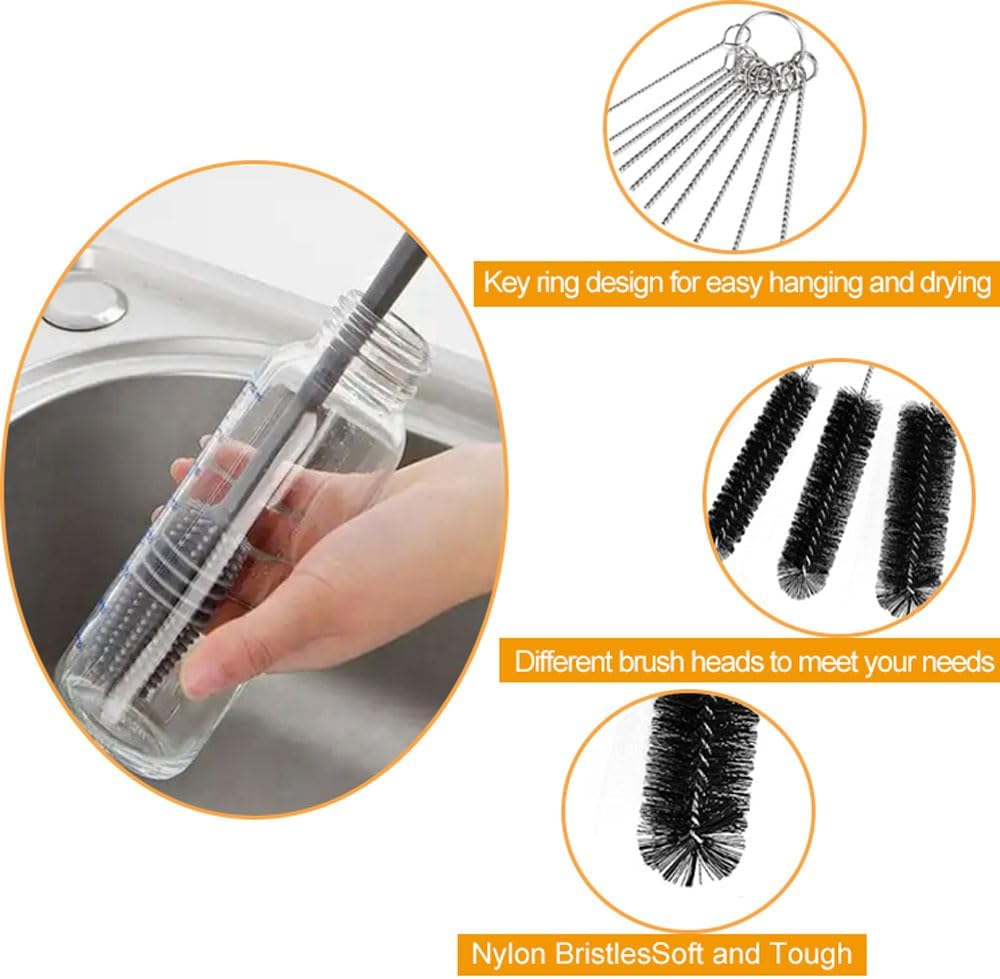 Key ring design for easy hanging and drying

Different brush heads to meet your needs

Nylon BristlesSoft and Tough