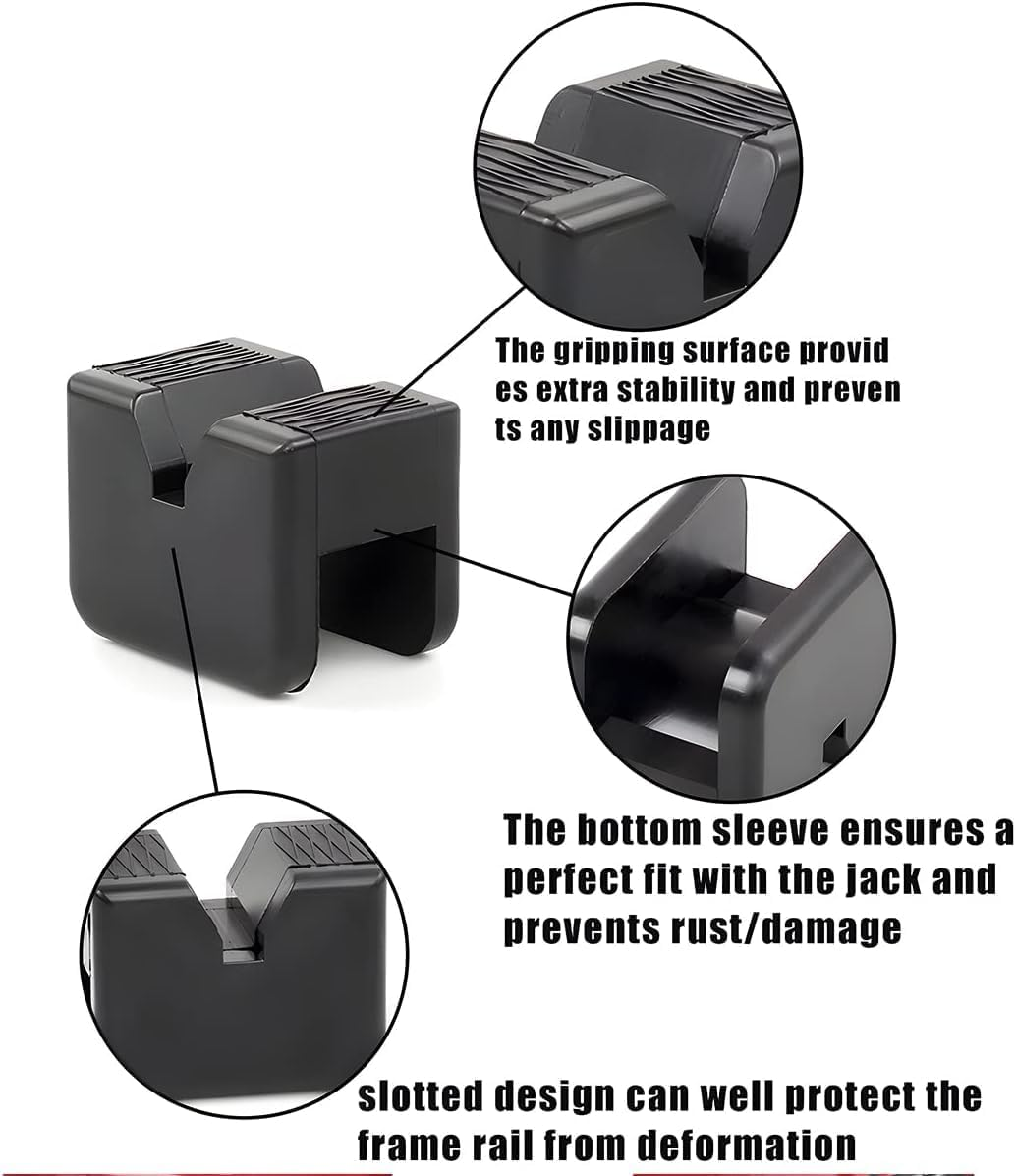 The gripping surface provid es extra stability and preven ts any slippage

The bottom sleeve ensures a perfect fit with the jack and prevents rust/damage

slotted design can well protect the frame rail from deformation