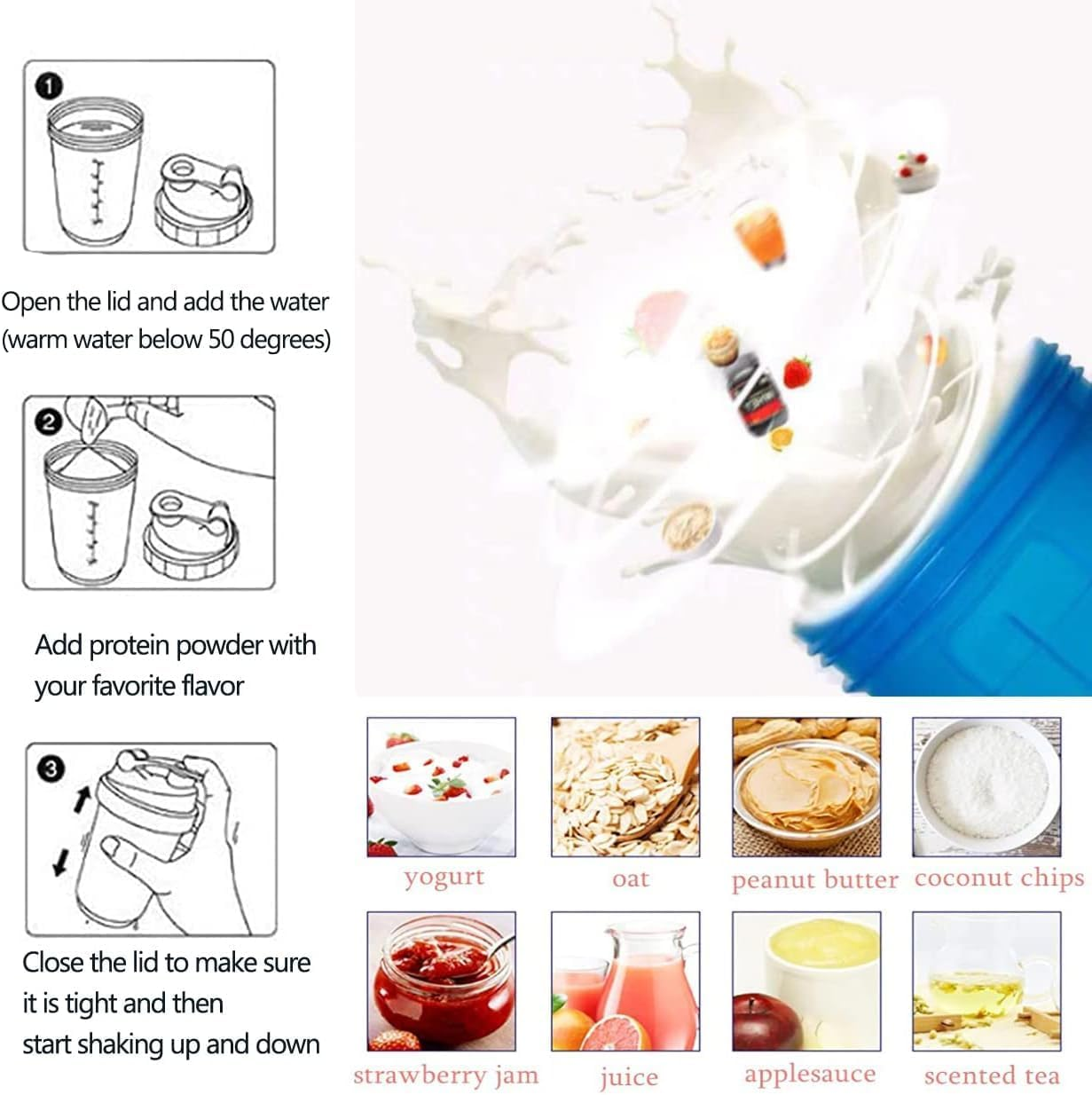 1

Open the lid and add the water (warm water below 50 degrees)

2

Add protein powder with your favorite flavor

3

Close the lid to make sure it is tight and then start shaking up and down

yogurt

oat

peanut butter

coconut chips

strawberry jam

juice

applesauce

scented tea