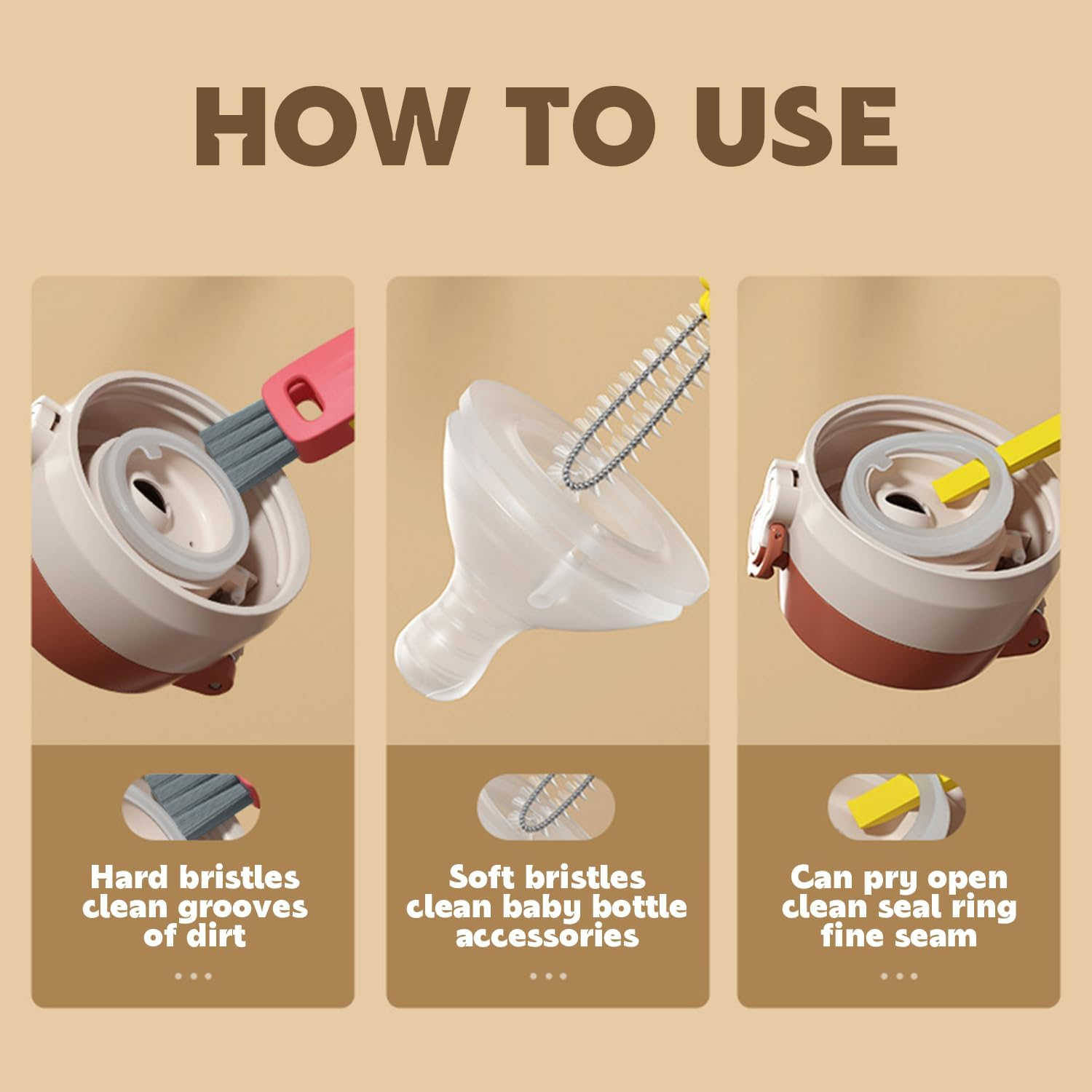 HOW TO USE

Hard bristles clean grooves of dirt

Soft bristles clean baby bottle accessories

Can pry open clean seal ring fine seam