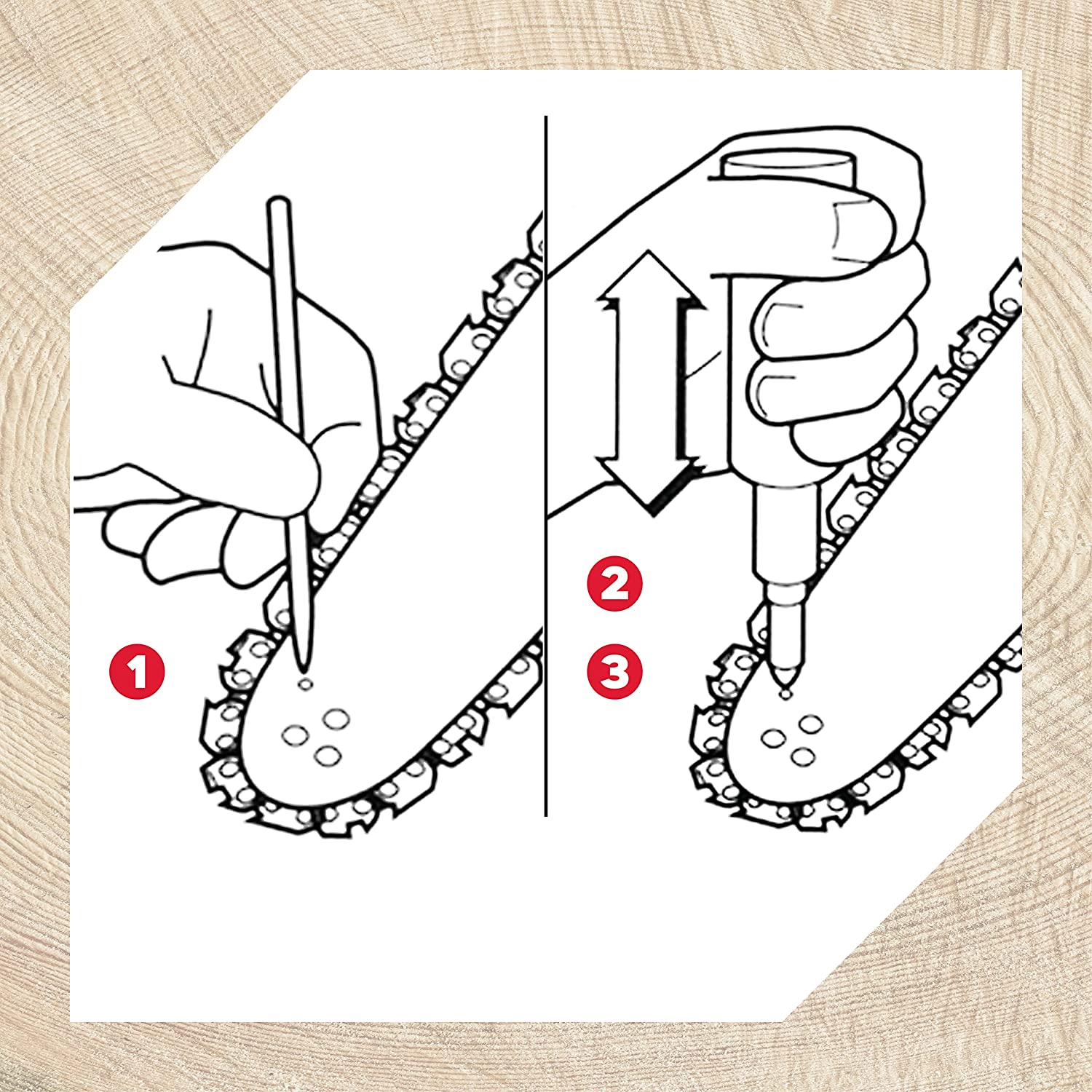 1

2

3