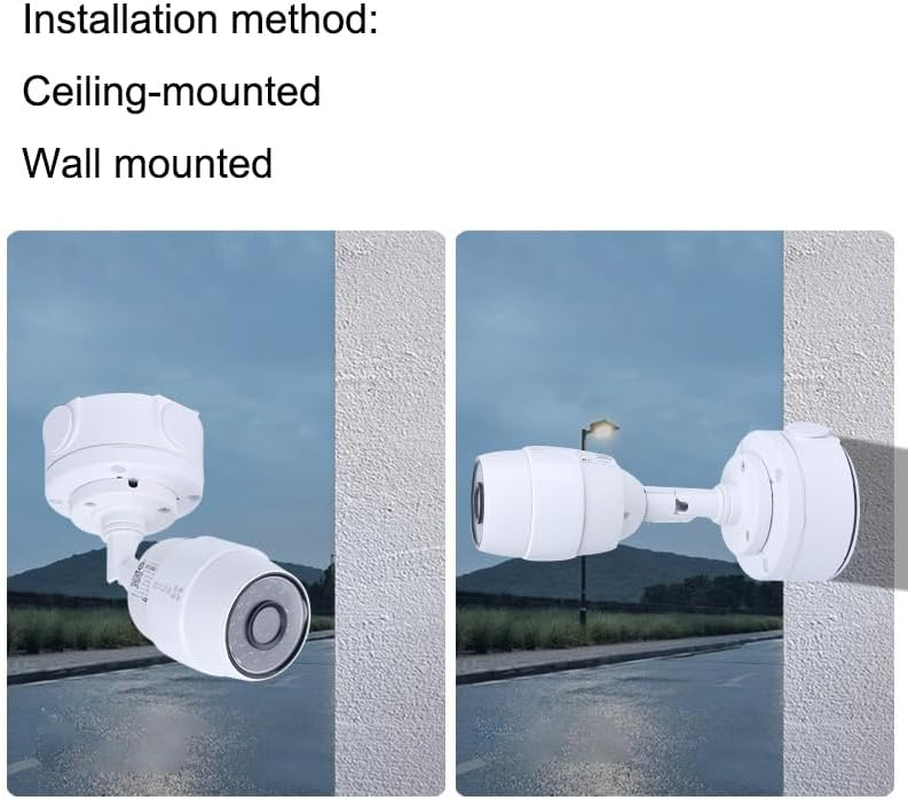 Installation method:

Ceiling-mounted

Wall mounted