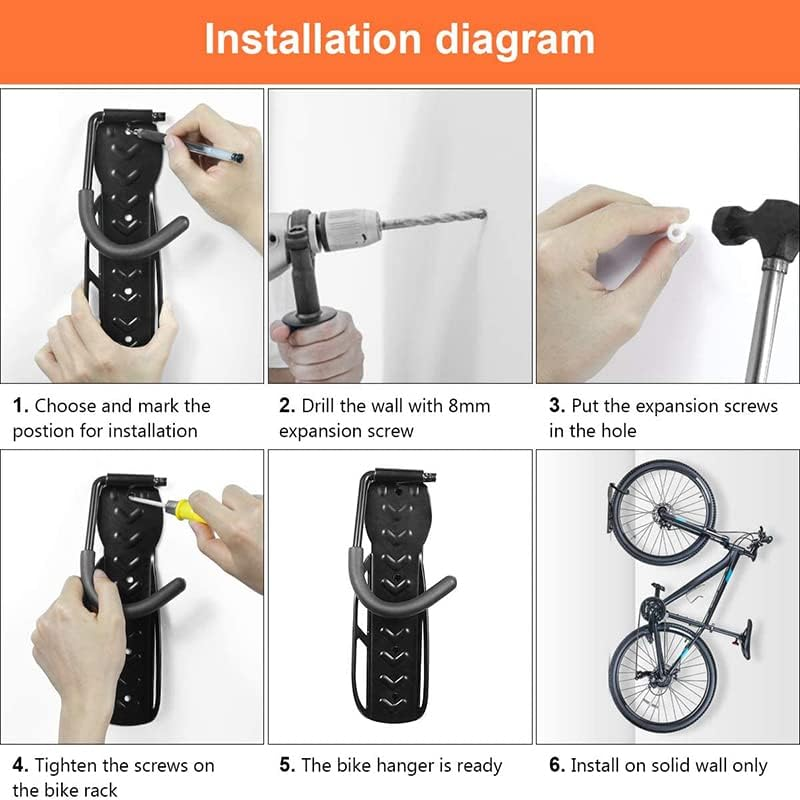 Installation diagram

1. Choose and mark the postion for installation

2. Drill the wall with 8mm expansion screw

3. Put the expansion screws in the hole

4. Tighten the screws on the bike rack

5. The bike hanger is ready

6. Install on solid wall only