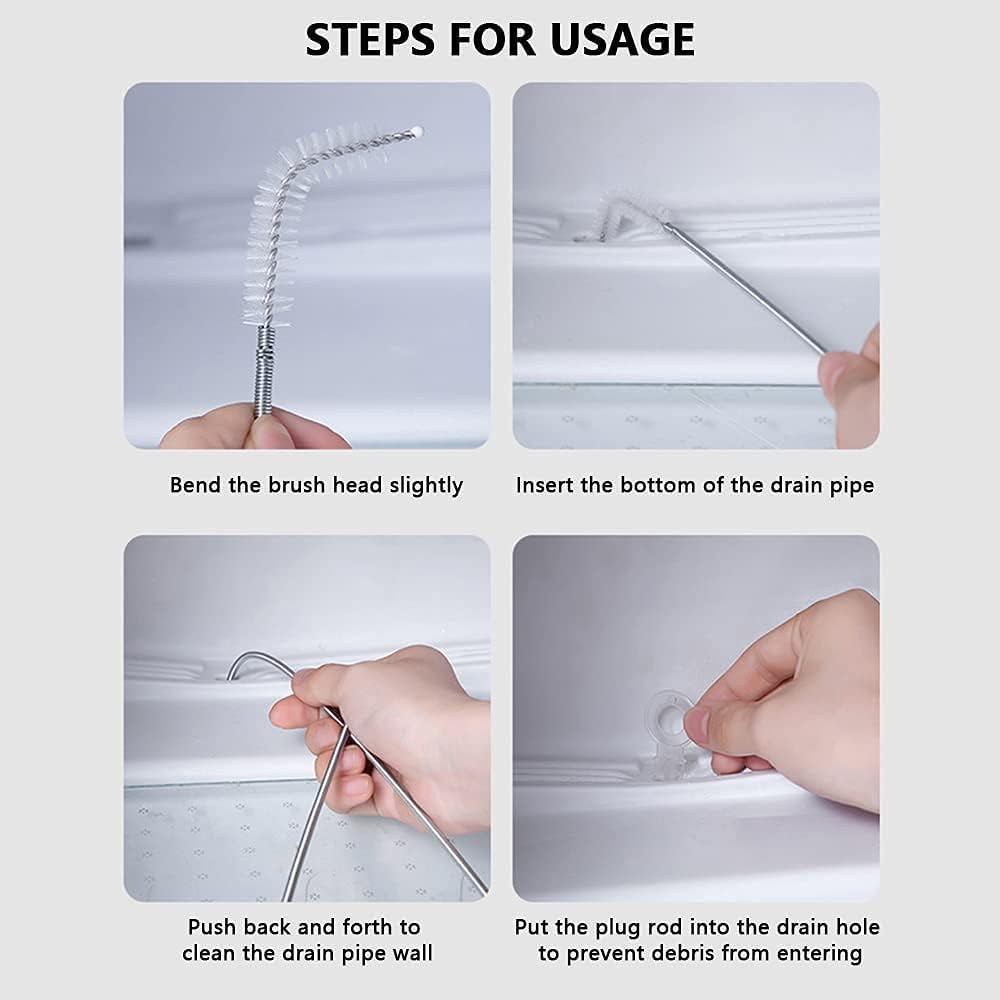 STEPS FOR USAGE

Bend the brush head slightly

Insert the bottom of the drain pipe

Push back and forth to clean the drain pipe wall

Put the plug rod into the drain hole to prevent debris from entering