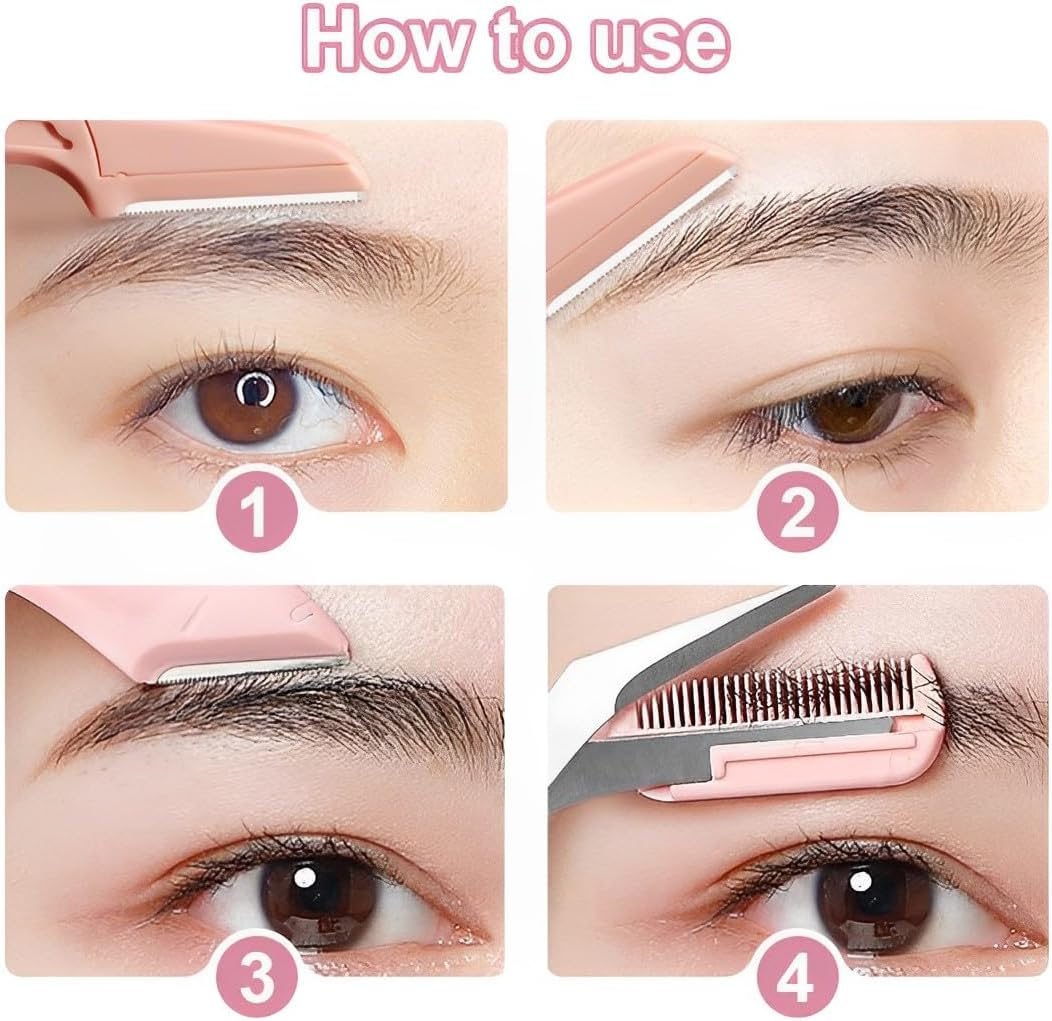 How to use

1

2

3

4