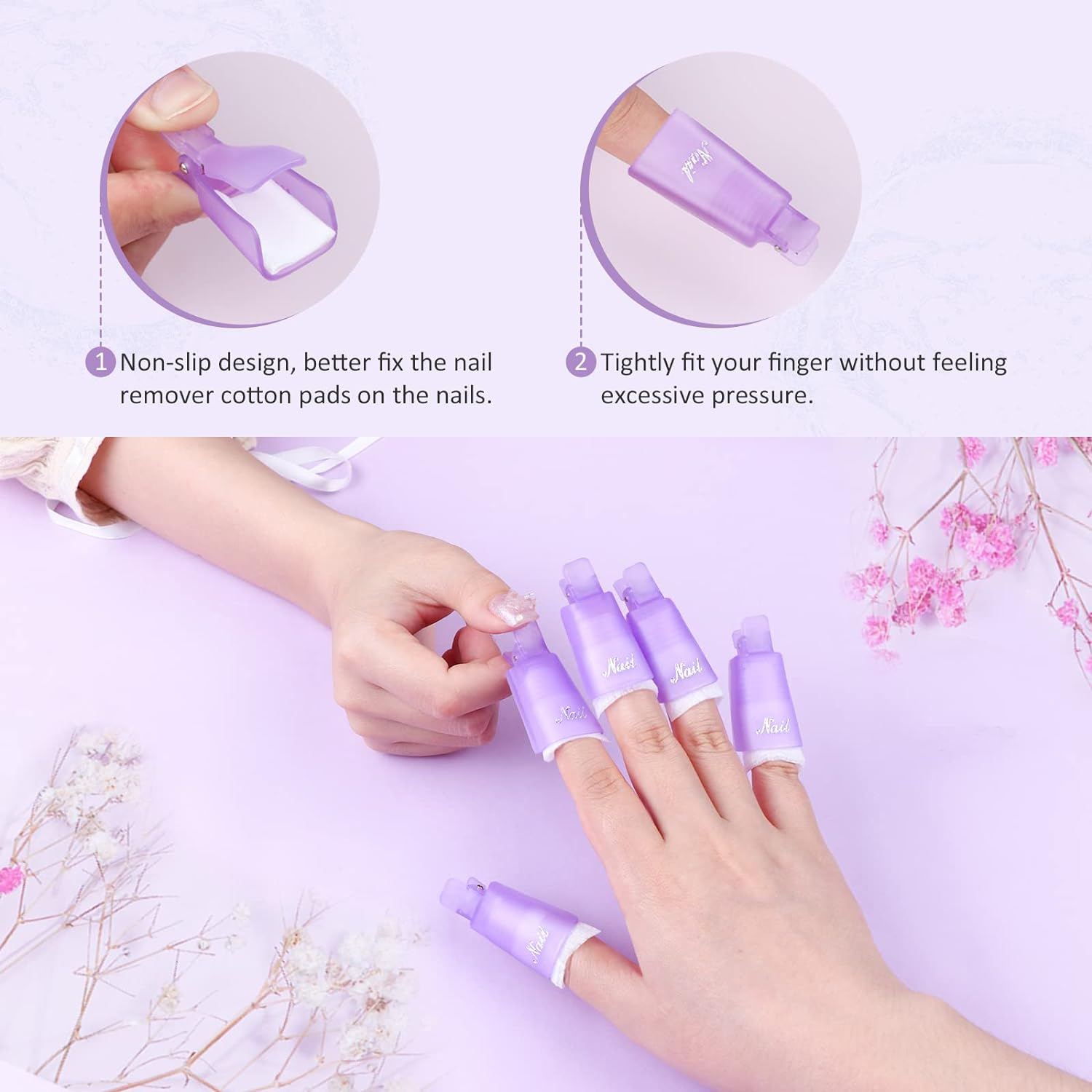 Nail

1 Non-slip design, better fix the nail remover cotton pads on the nails.

2 Tightly fit your finger without feeling excessive pressure.

Nail

Nail

Nail

Nail

Nail