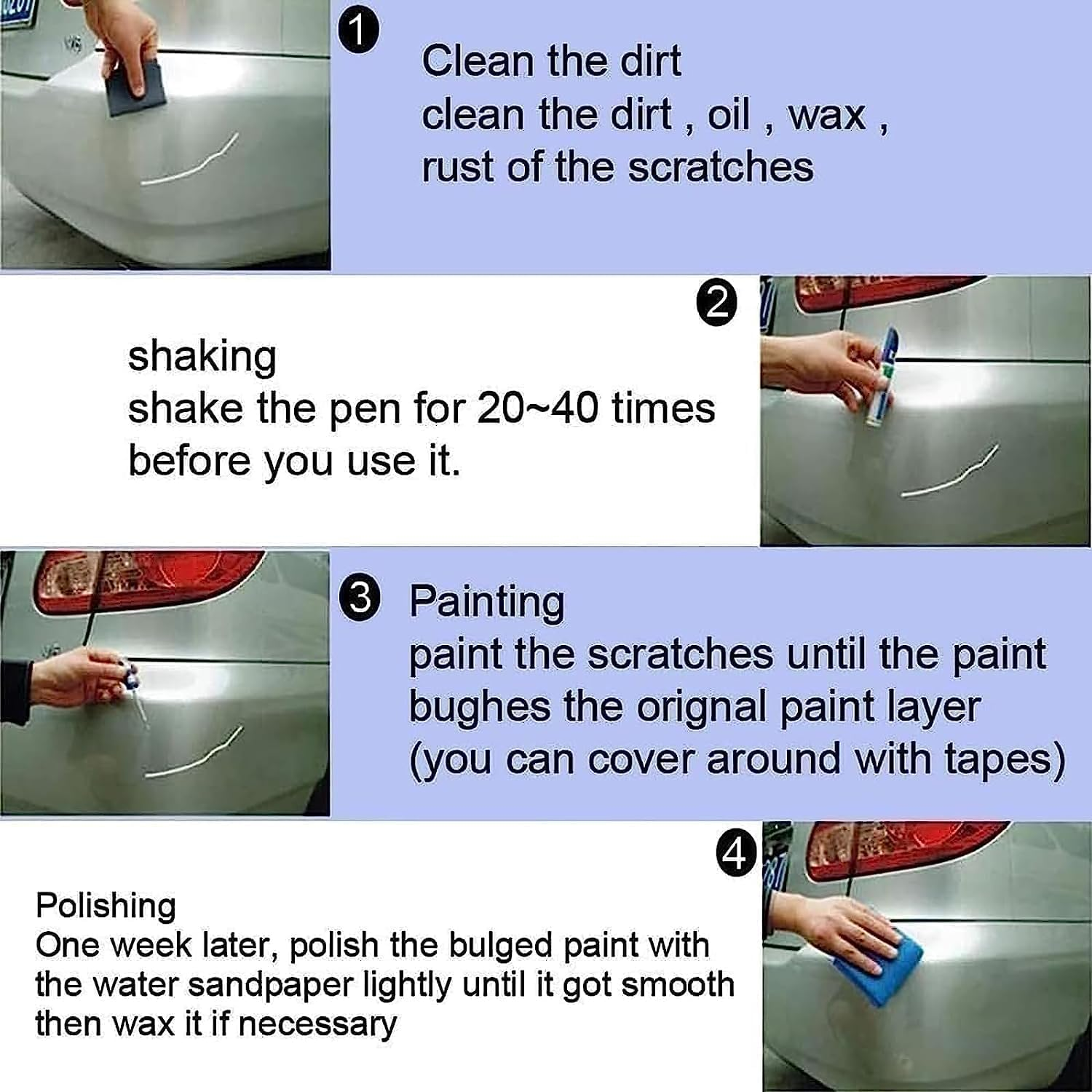 1
Clean the dirt
clean the dirt , oil , wax , rust of the scratches

2
shaking
shake the pen for 20~40 times before you use it.

3 Painting
paint the scratches until the paint bughes the orignal paint layer (you can cover around with tapes)

4
Polishing
One week later, polish the bulged paint with the water sandpaper lightly until it got smooth then wax it if necessary