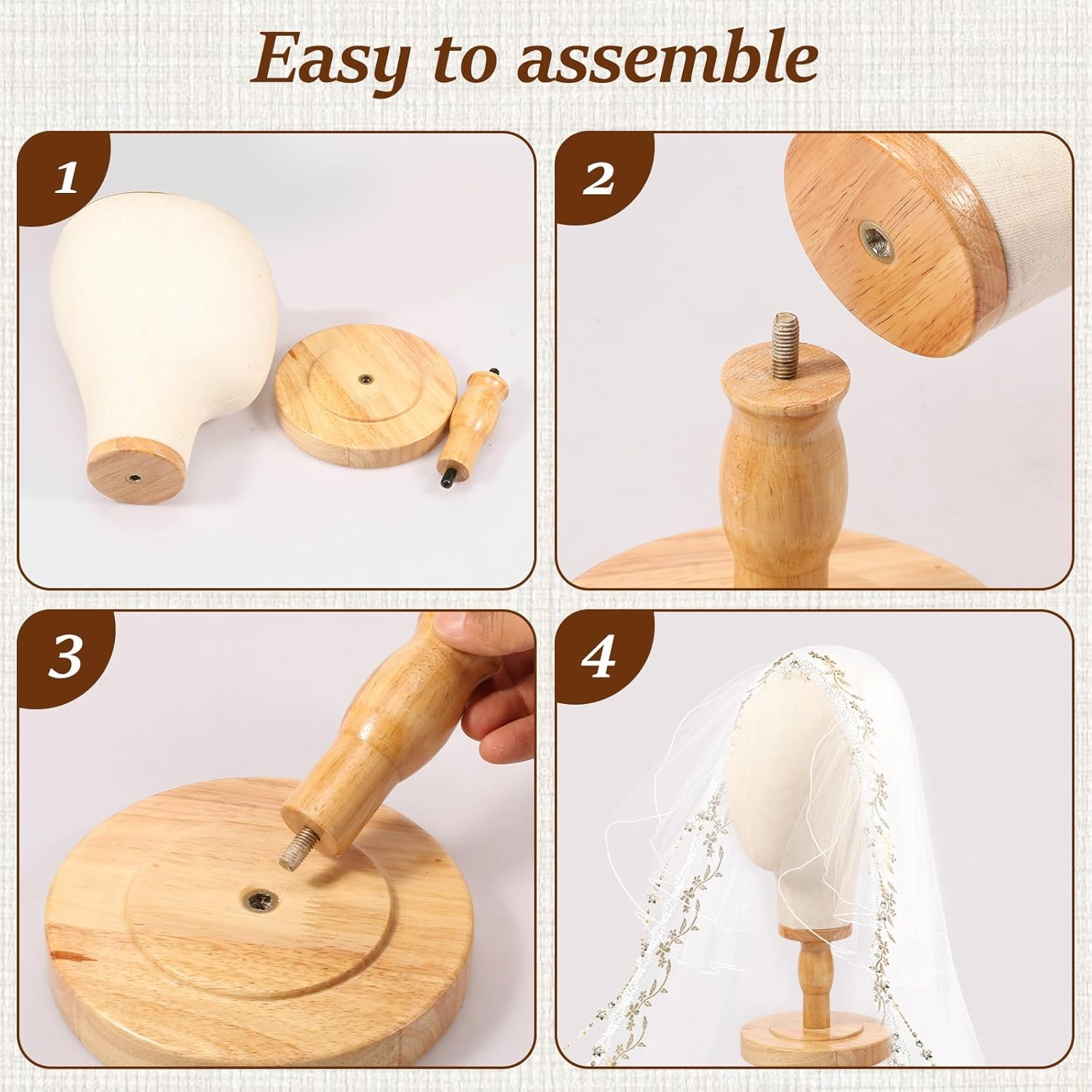 Easy to assemble

1

2

3

4