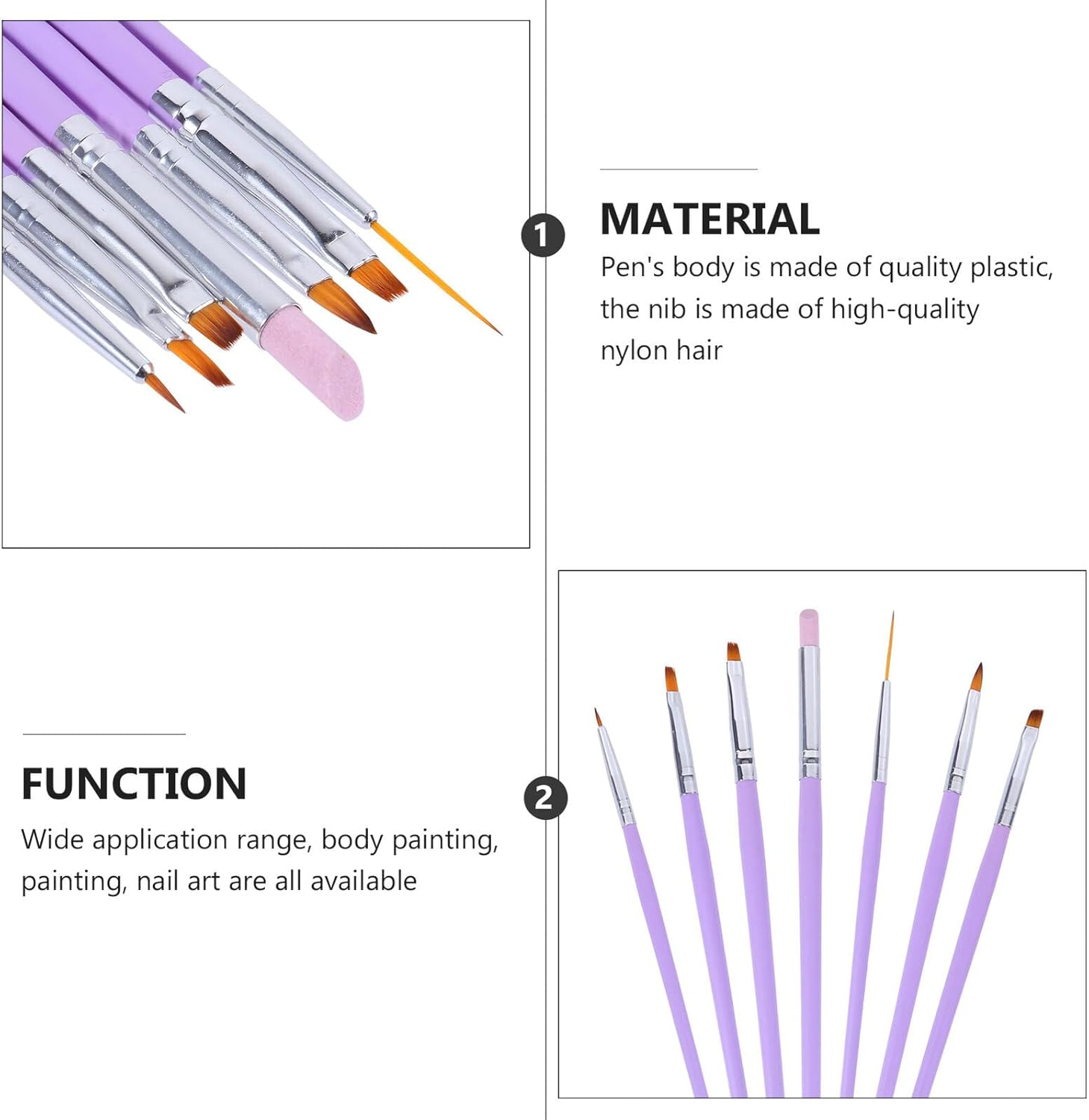 1

MATERIAL

Pen's body is made of quality plastic, the nib is made of high-quality nylon hair

FUNCTION

Wide application range, body painting, painting, nail art are all available

2