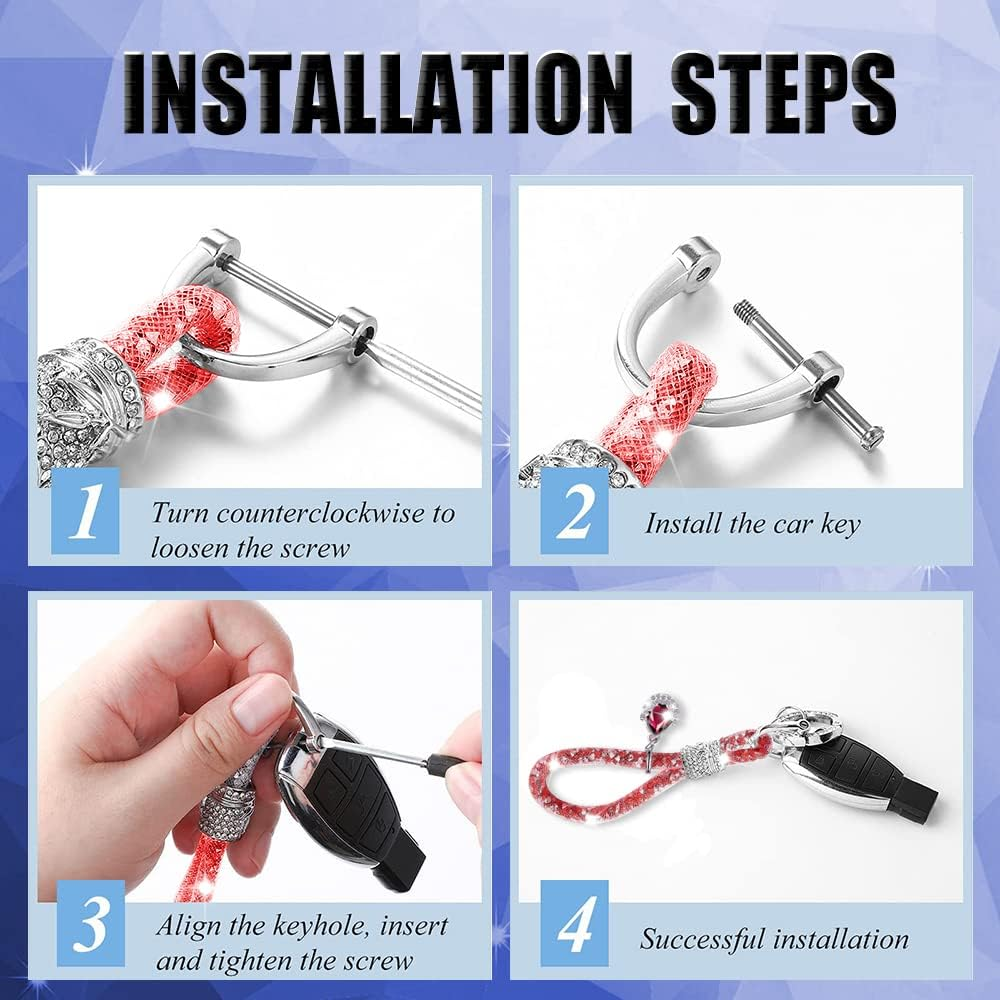 INSTALLATION STEPS

1 Turn counterclockwise to loosen the screw

2 Install the car key

3 Align the keyhole, insert and tighten the screw

4 Successful installation