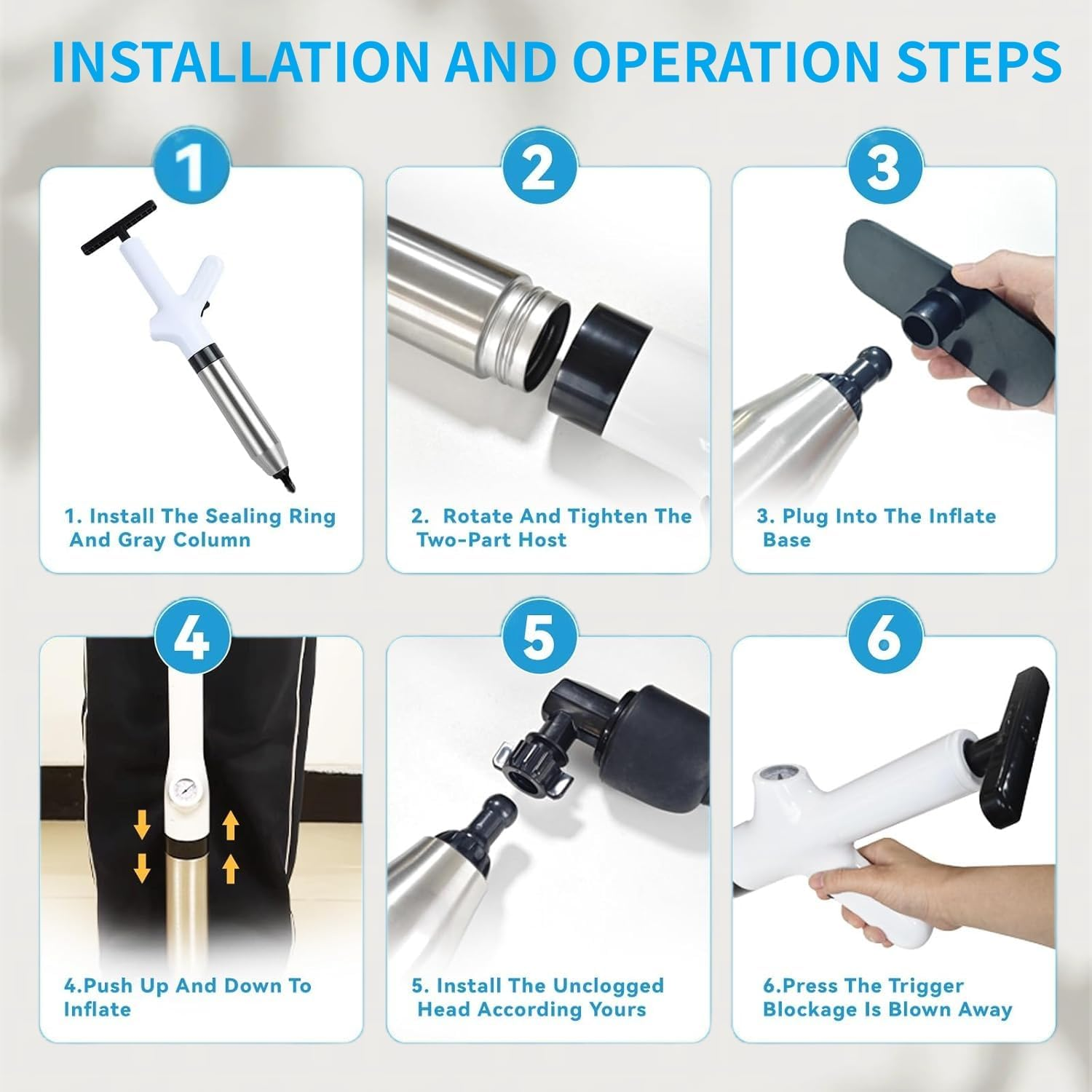 INSTALLATION AND OPERATION STEPS

1

1. Install The Sealing Ring And Gray Column

2

2. Rotate And Tighten The Two-Part Host

3

3. Plug Into The Inflate Base

4

4.Push Up And Down To Inflate

5

5. Install The Unclogged Head According Yours

6

6.Press The Trigger Blockage Is Blown Away