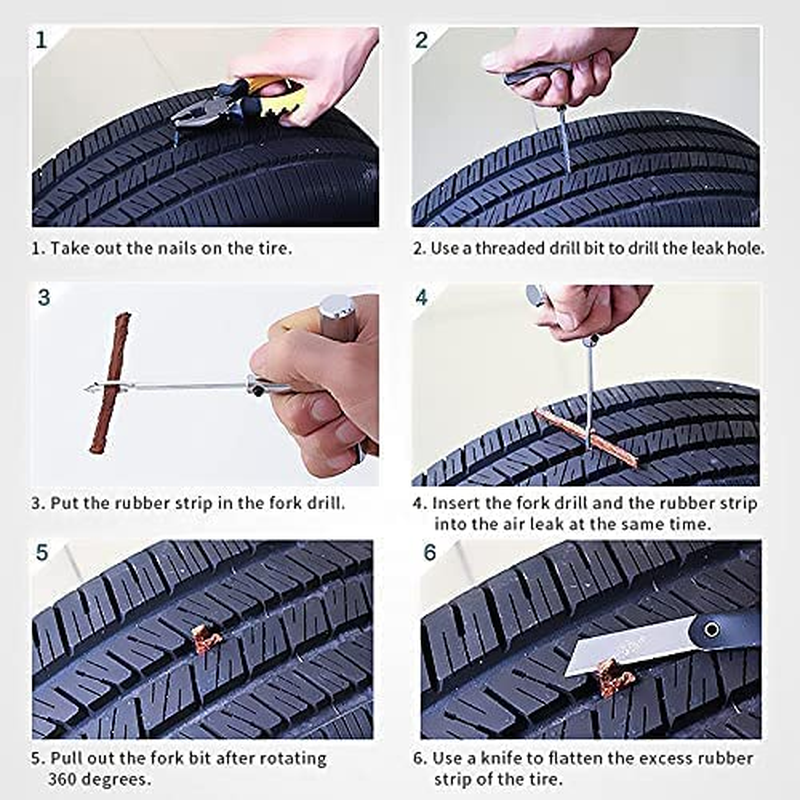 1

1. Take out the nails on the tire.

2

2. Use a threaded drill bit to drill the leak hole.

3

3. Put the rubber strip in the fork drill.

4

4. Insert the fork drill and the rubber strip into the air leak at the same time.

5

5. Pull out the fork bit after rotating 360 degrees.

6

6. Use a knife to flatten the excess rubber strip of the tire.