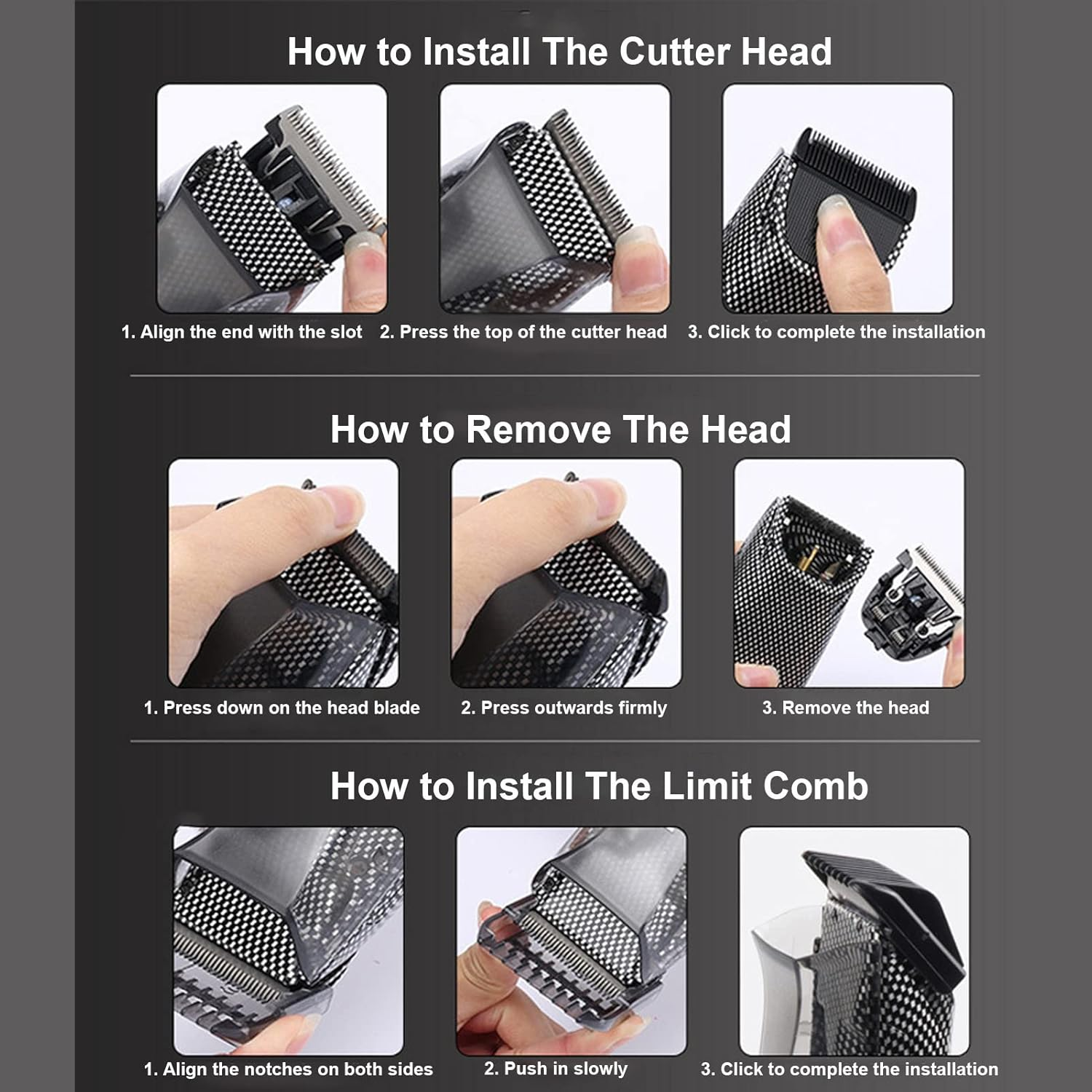 How to Install The Cutter Head

1. Align the end with the slot
2. Press the top of the cutter head
3. Click to complete the installation

How to Remove The Head

1. Press down on the head blade
2. Press outwards firmly
3. Remove the head

How to Install The Limit Comb

1. Align the notches on both sides
2. Push in slowly
3. Click to complete the installation