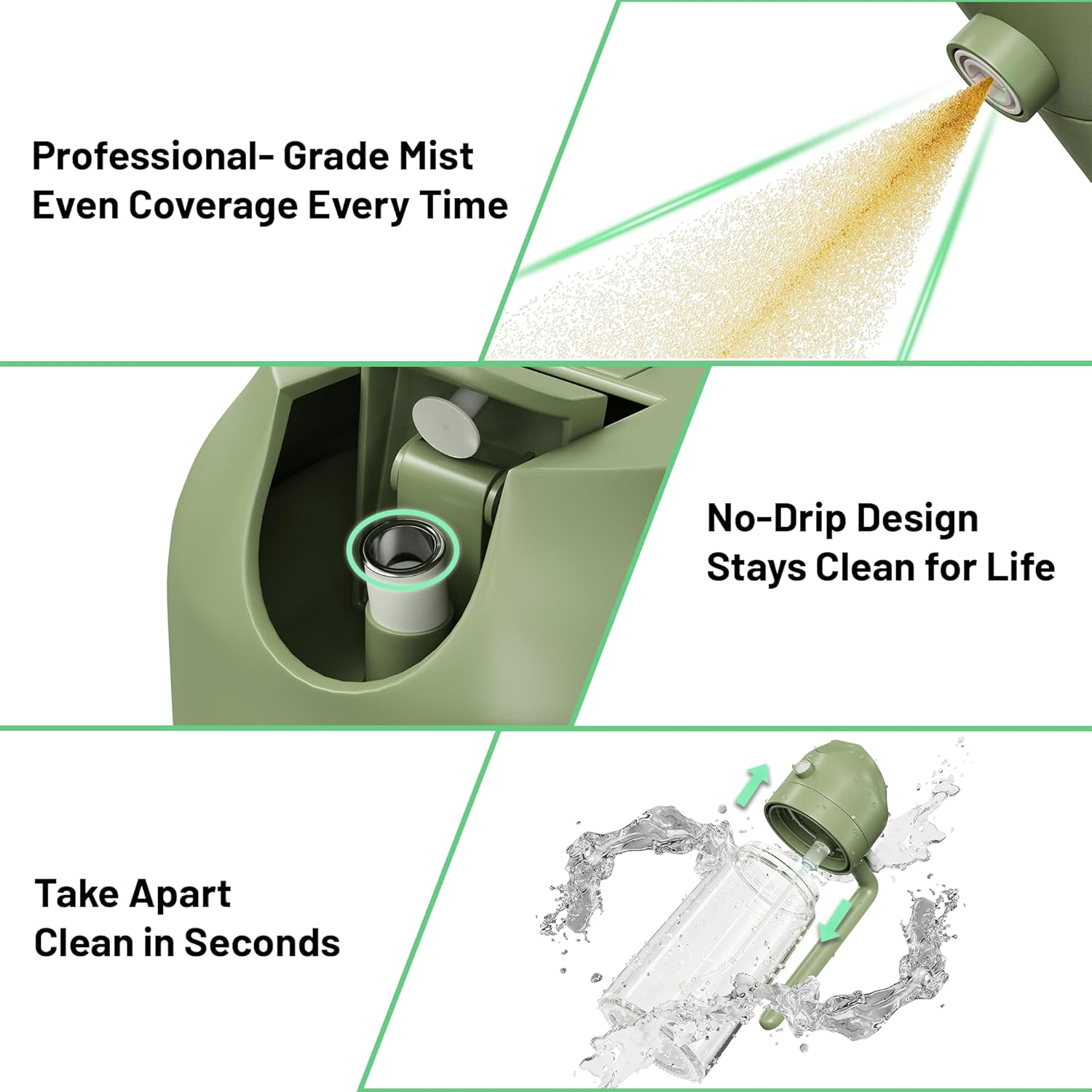 Professional- Grade Mist
Even Coverage Every Time

No-Drip Design
Stays Clean for Life

Take Apart
Clean in Seconds