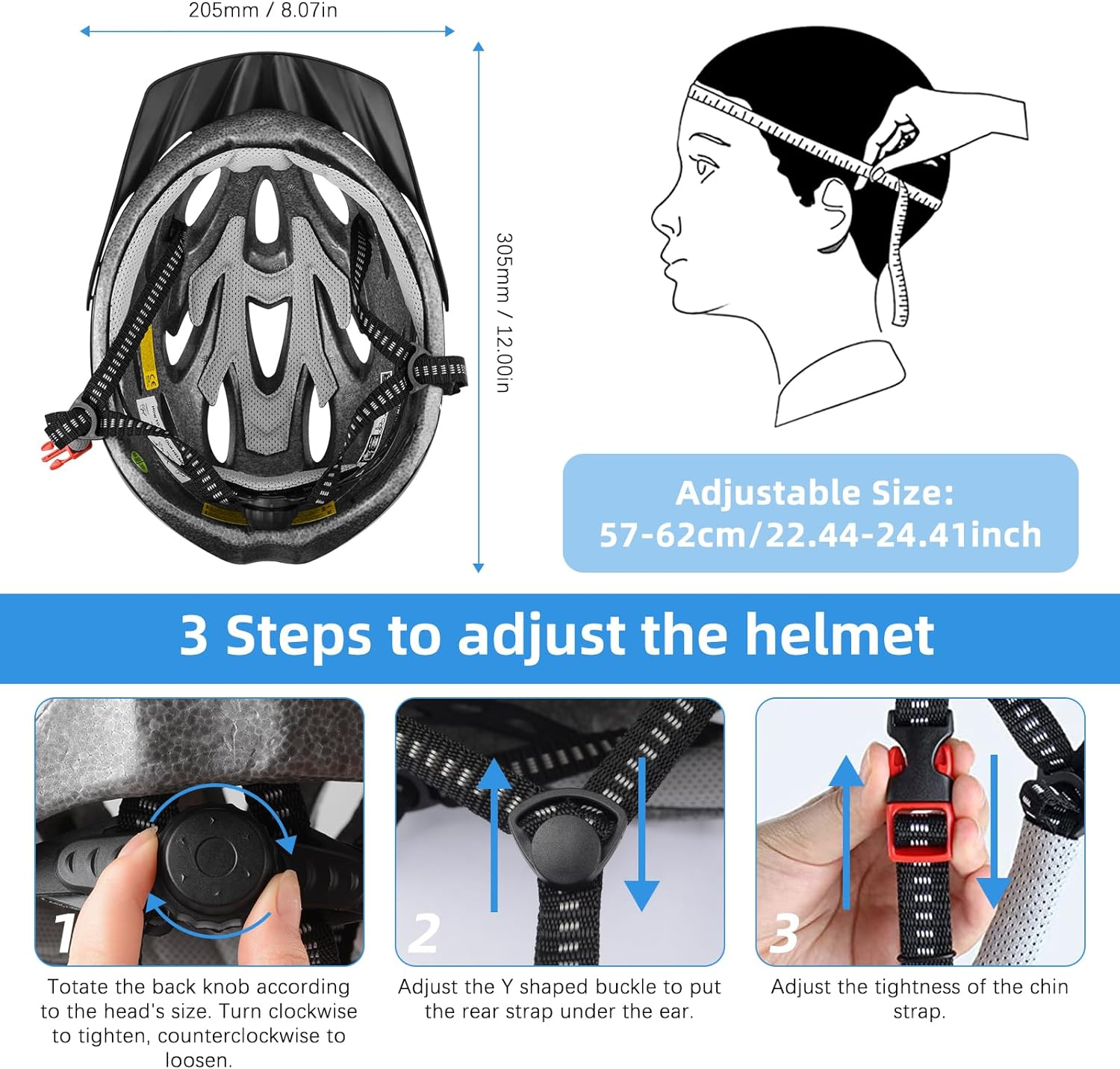 205mm / 8.07in

305mm / 12.00in

Adjustable Size:
57-62cm/22.44-24.41inch

3 Steps to adjust the helmet

1

Totate the back knob according to the head's size. Turn clockwise to tighten, counterclockwise to loosen.

2

Adjust the Y shaped buckle to put the rear strap under the ear.

3

Adjust the tightness of the chin strap.