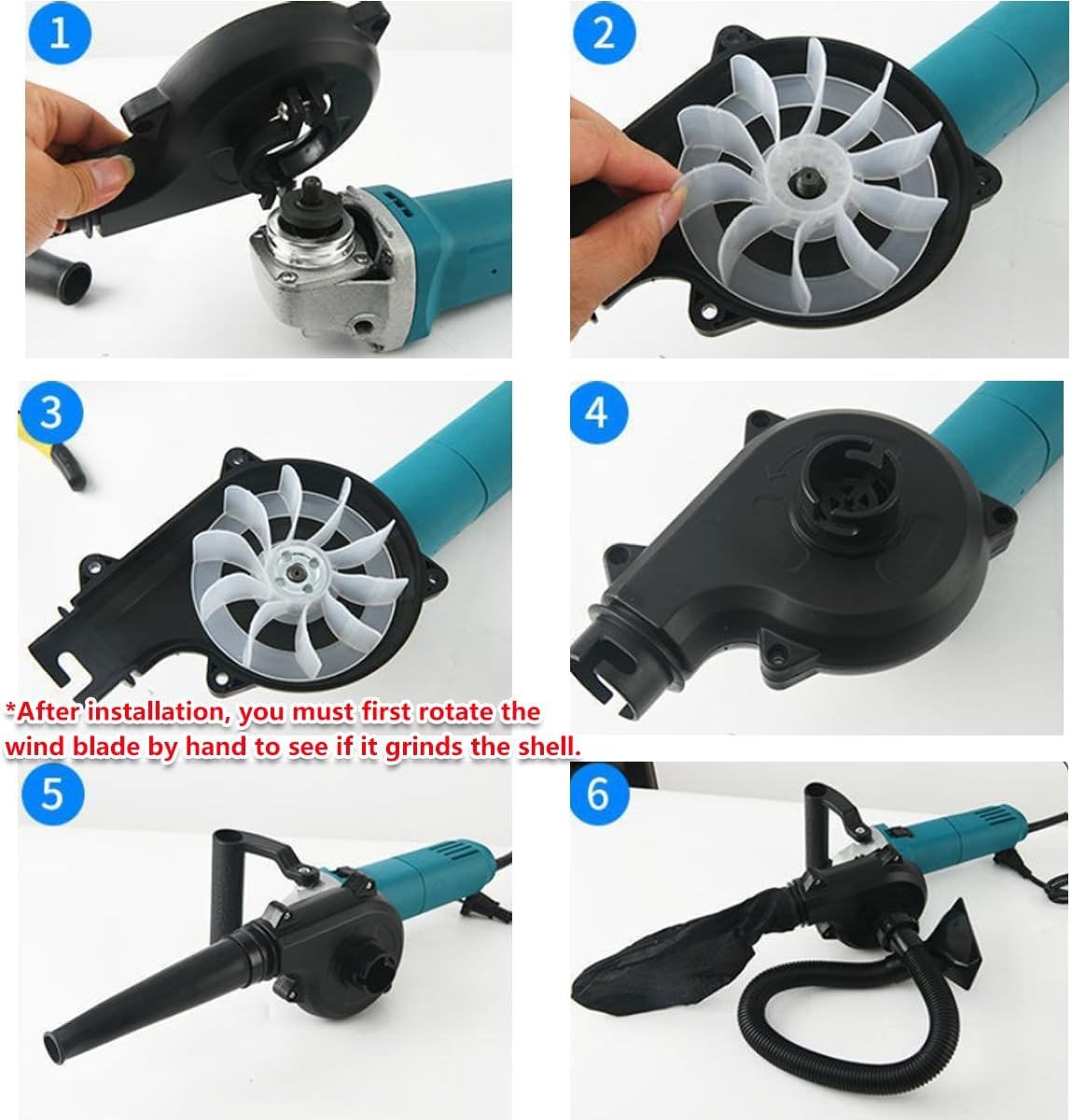 1

2

3

4

*After installation, you must first rotate the wind blade by hand to see if it grinds the shell.

5

6