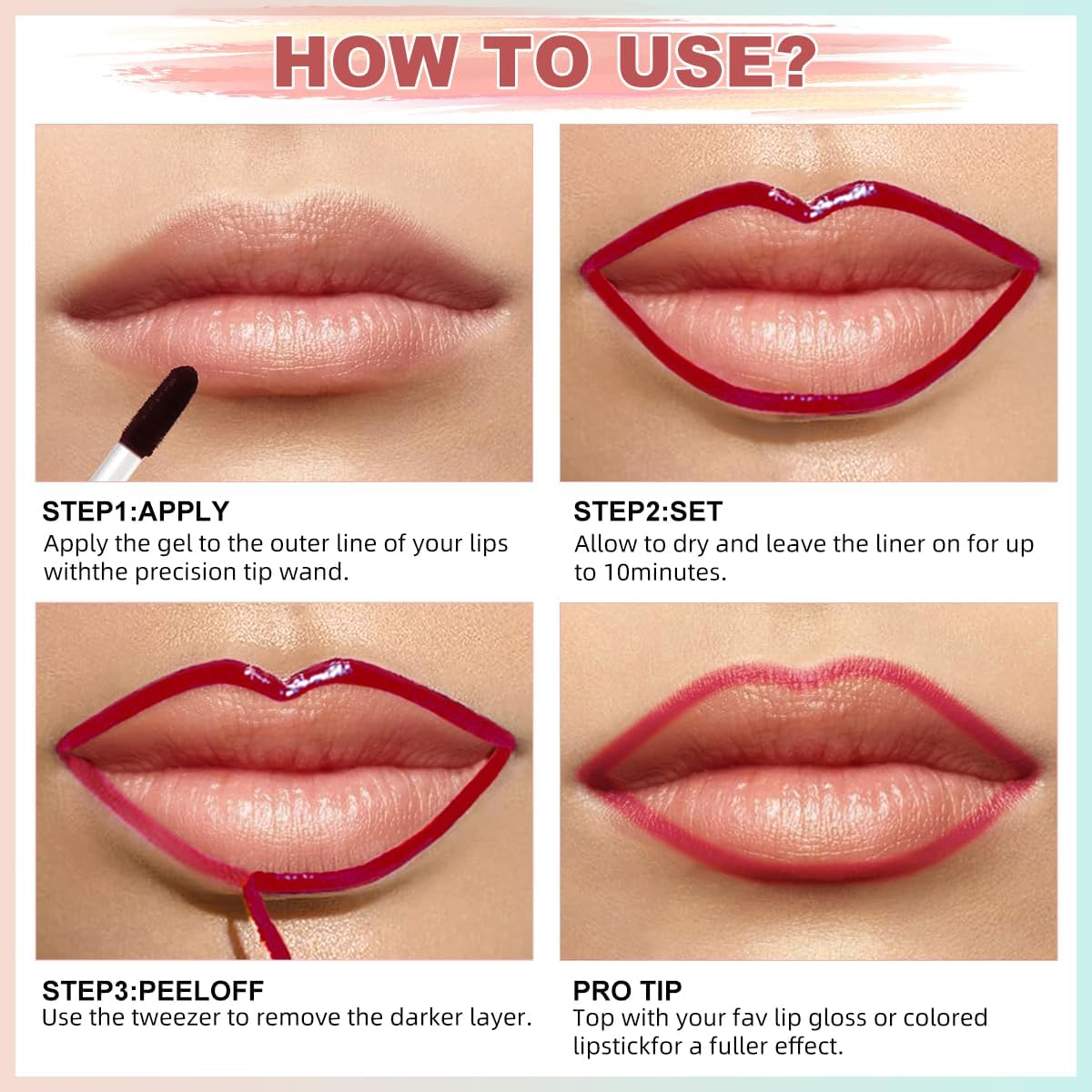 HOW TO USE?

STEP1:APPLY
Apply the gel to the outer line of your lips withthe precision tip wand.

STEP2:SET
Allow to dry and leave the liner on for up to 10minutes.

STEP3:PEELOFF
Use the tweezer to remove the darker layer.

PRO TIP
Top with your fav lip gloss or colored lipstickfor a fuller effect.