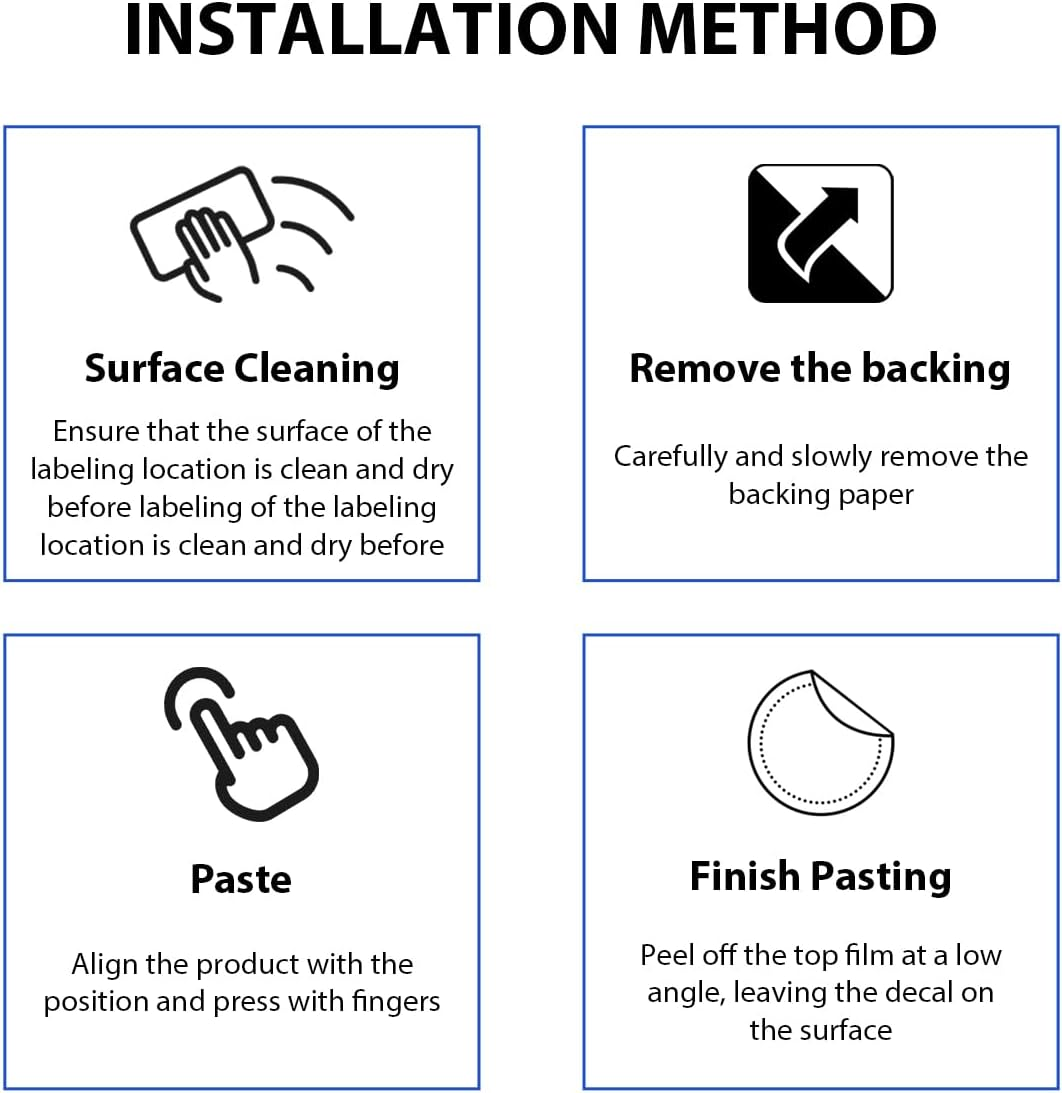 INSTALLATION METHOD

Surface Cleaning

Ensure that the surface of the labeling location is clean and dry before labeling of the labeling location is clean and dry before

Remove the backing

Carefully and slowly remove the backing paper

Paste

Align the product with the position and press with fingers

Finish Pasting

Peel off the top film at a low angle, leaving the decal on the surface