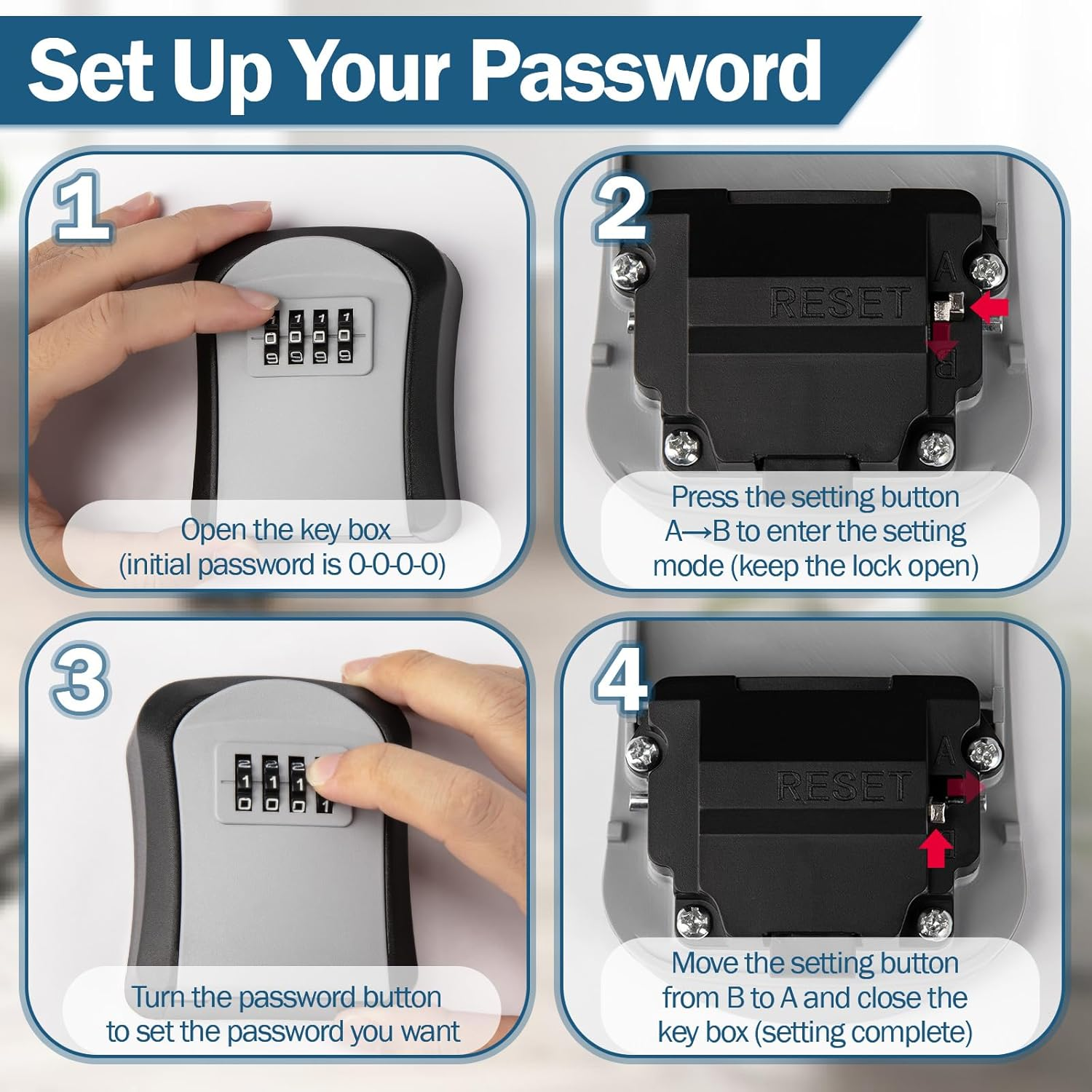 Set Up Your Password

1

Open the key box
(initial password is 0-0-0-0)

2

RESET

A

B

Press the setting button
A→B to enter the setting
mode (keep the lock open)

3

Turn the password button
to set the password you want

4

RESET

A

Move the setting button
from B to A and close the
key box (setting complete)