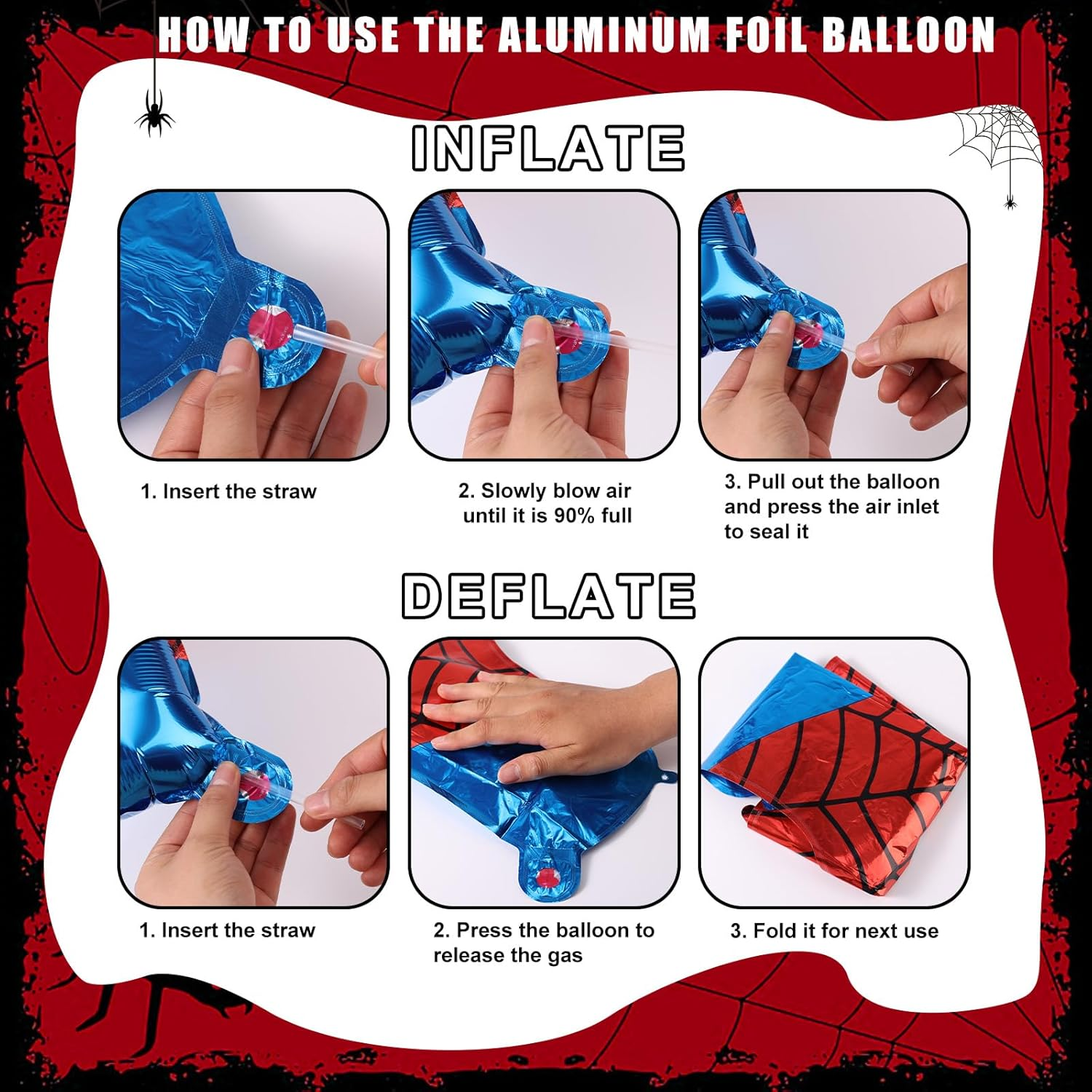 HOW TO USE THE ALUMINUM FOIL BALLOON

INFLATE

1. Insert the straw

2. Slowly blow air until it is 90% full

3. Pull out the balloon and press the air inlet to seal it

DEFLATE

1. Insert the straw

2. Press the balloon to release the gas

3. Fold it for next use