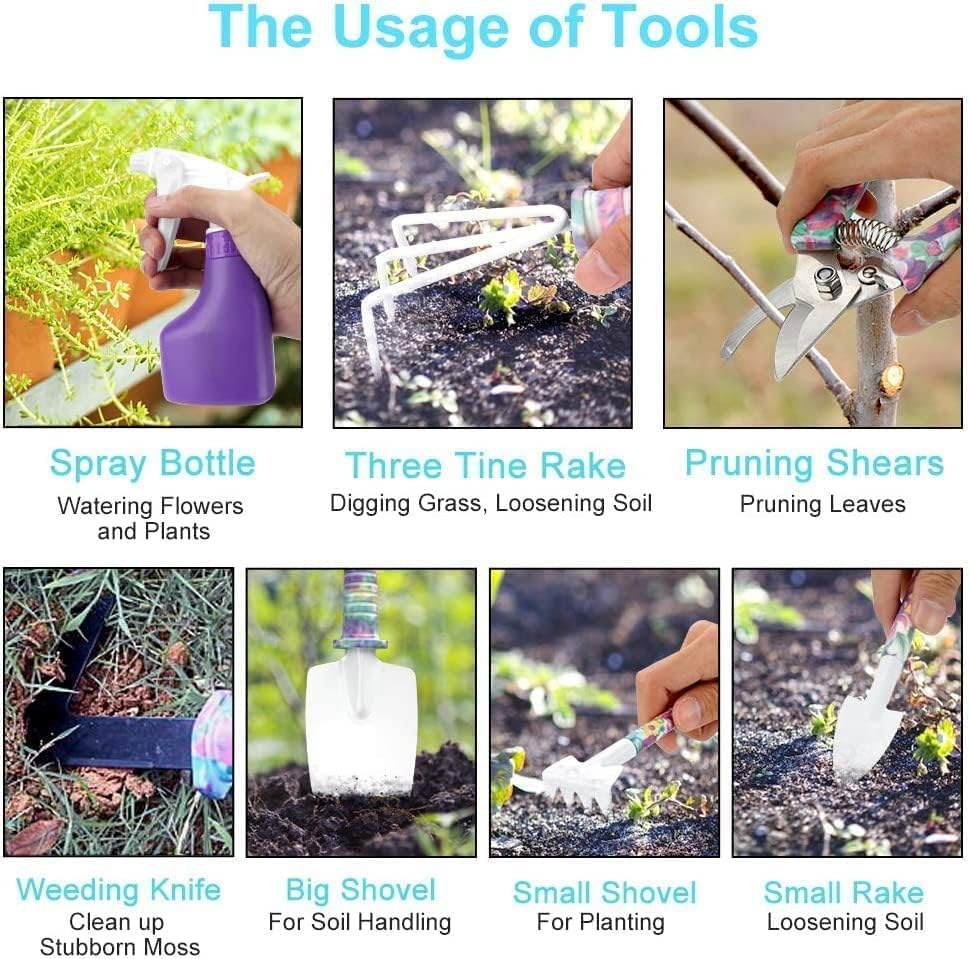 The Usage of Tools

Spray Bottle
Watering Flowers and Plants

Three Tine Rake
Digging Grass, Loosening Soil

Pruning Shears
Pruning Leaves

Weeding Knife
Clean up Stubborn Moss

Big Shovel
For Soil Handling

Small Shovel
For Planting

Small Rake
Loosening Soil