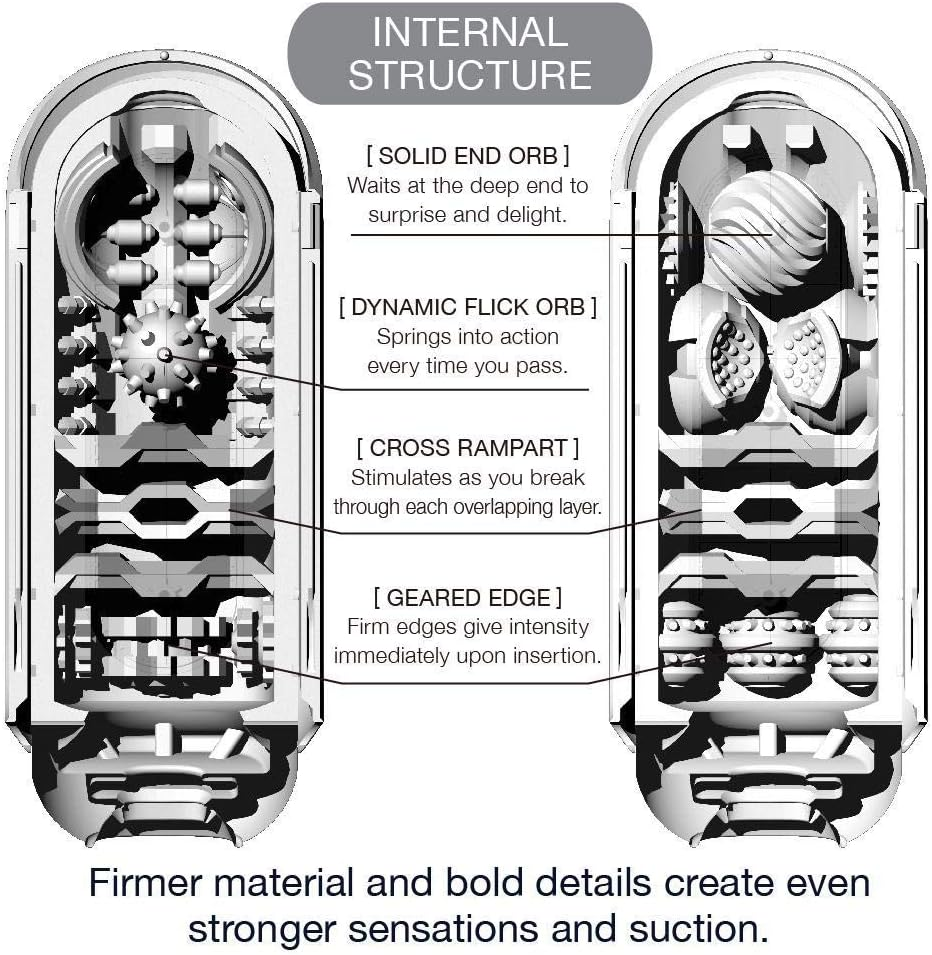 INTERNAL STRUCTURE

[ SOLID END ORB ]
Waits at the deep end to surprise and delight.

[ DYNAMIC FLICK ORB ]
Springs into action every time you pass.

[ CROSS RAMPART ]
Stimulates as you break through each overlapping layer.

[ GEARED EDGE ]
Firm edges give intensity immediately upon insertion.

Firmer material and bold details create even stronger sensations and suction.