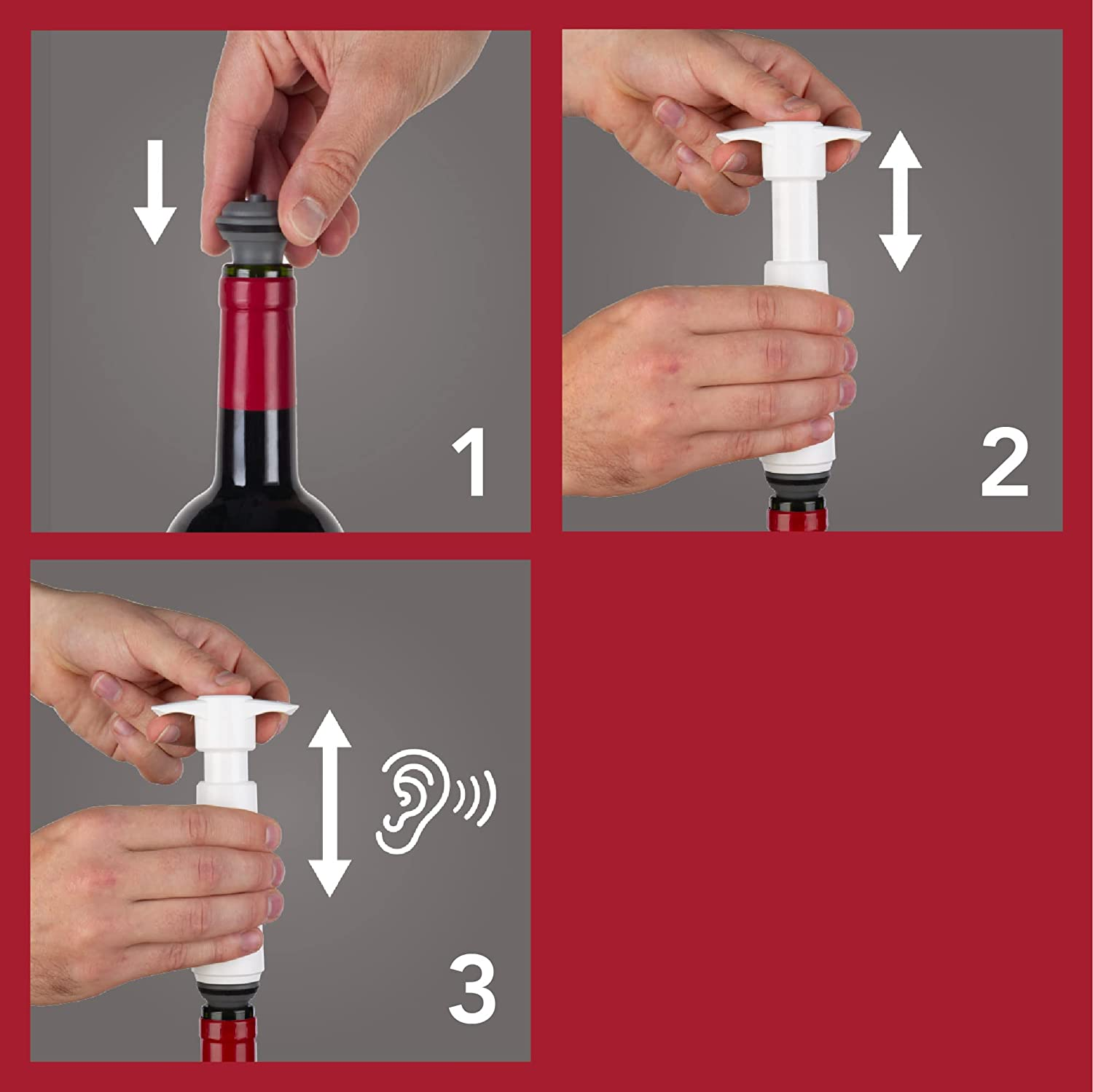 1

2

3