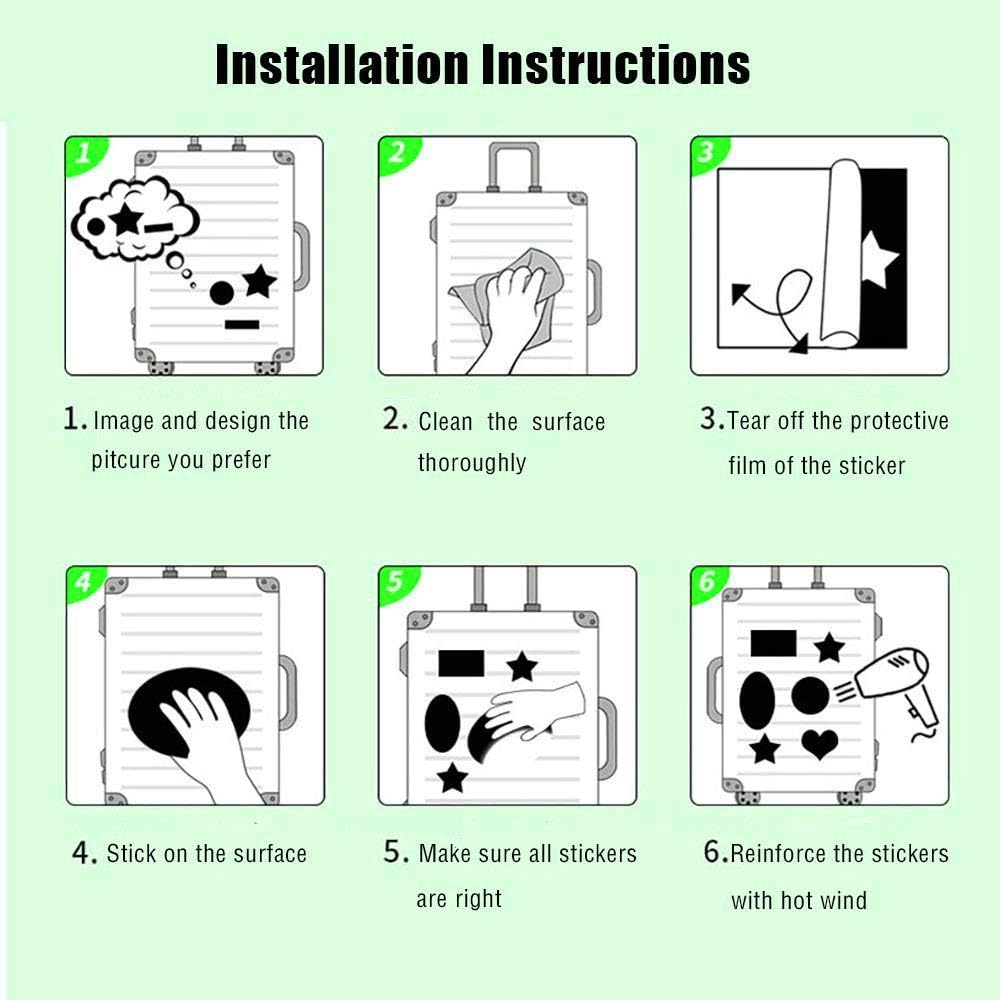 Installation Instructions

1

2

3

1. Image and design the pitcure you prefer

2. Clean the surface thoroughly

3. Tear off the protective film of the sticker

4

5

6

4. Stick on the surface

5. Make sure all stickers are right

6. Reinforce the stickers with hot wind