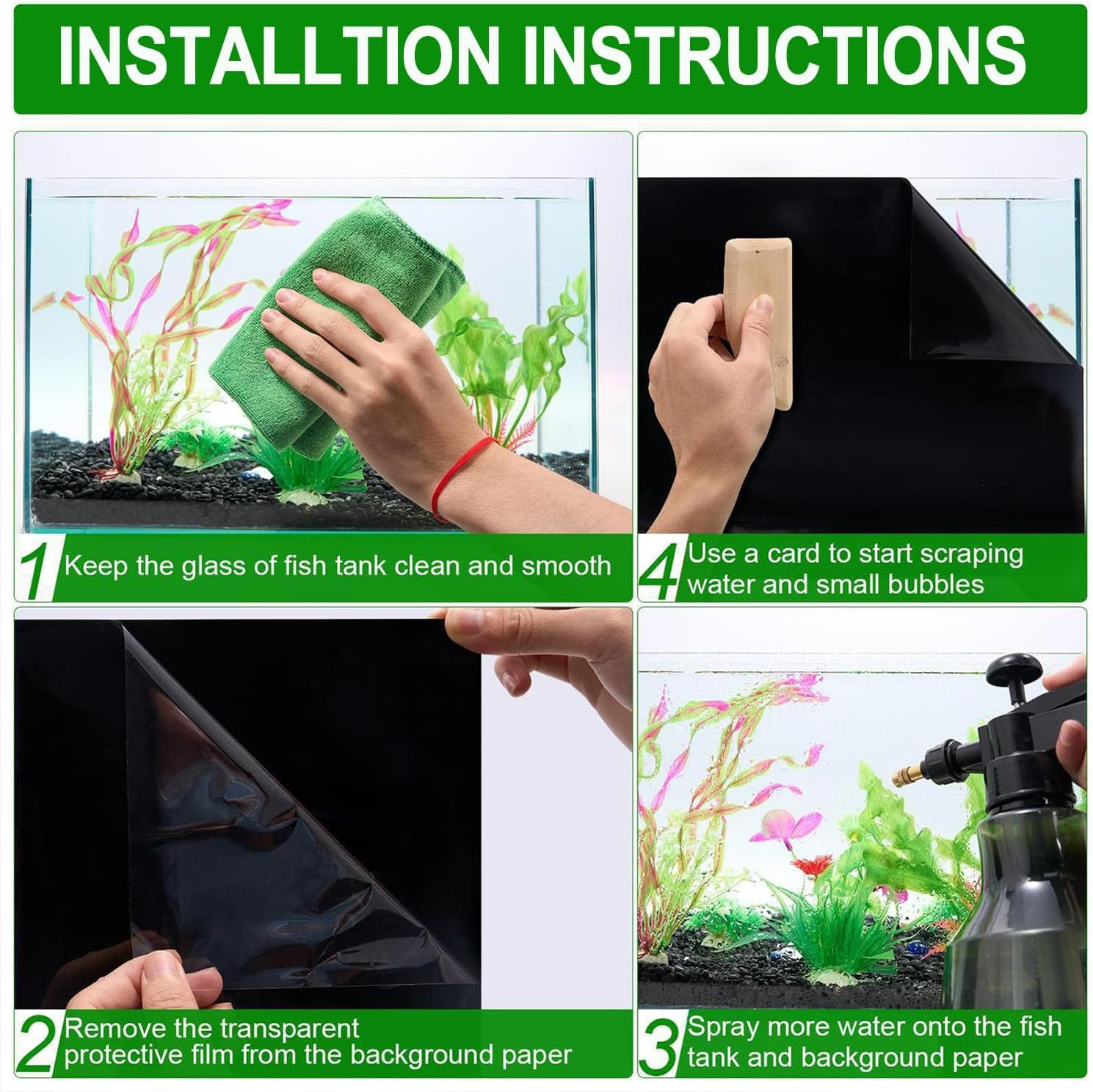 INSTALLTION INSTRUCTIONS

1 Keep the glass of fish tank clean and smooth

4 Use a card to start scraping water and small bubbles

2 Remove the transparent protective film from the background paper

3 Spray more water onto the fish tank and background paper