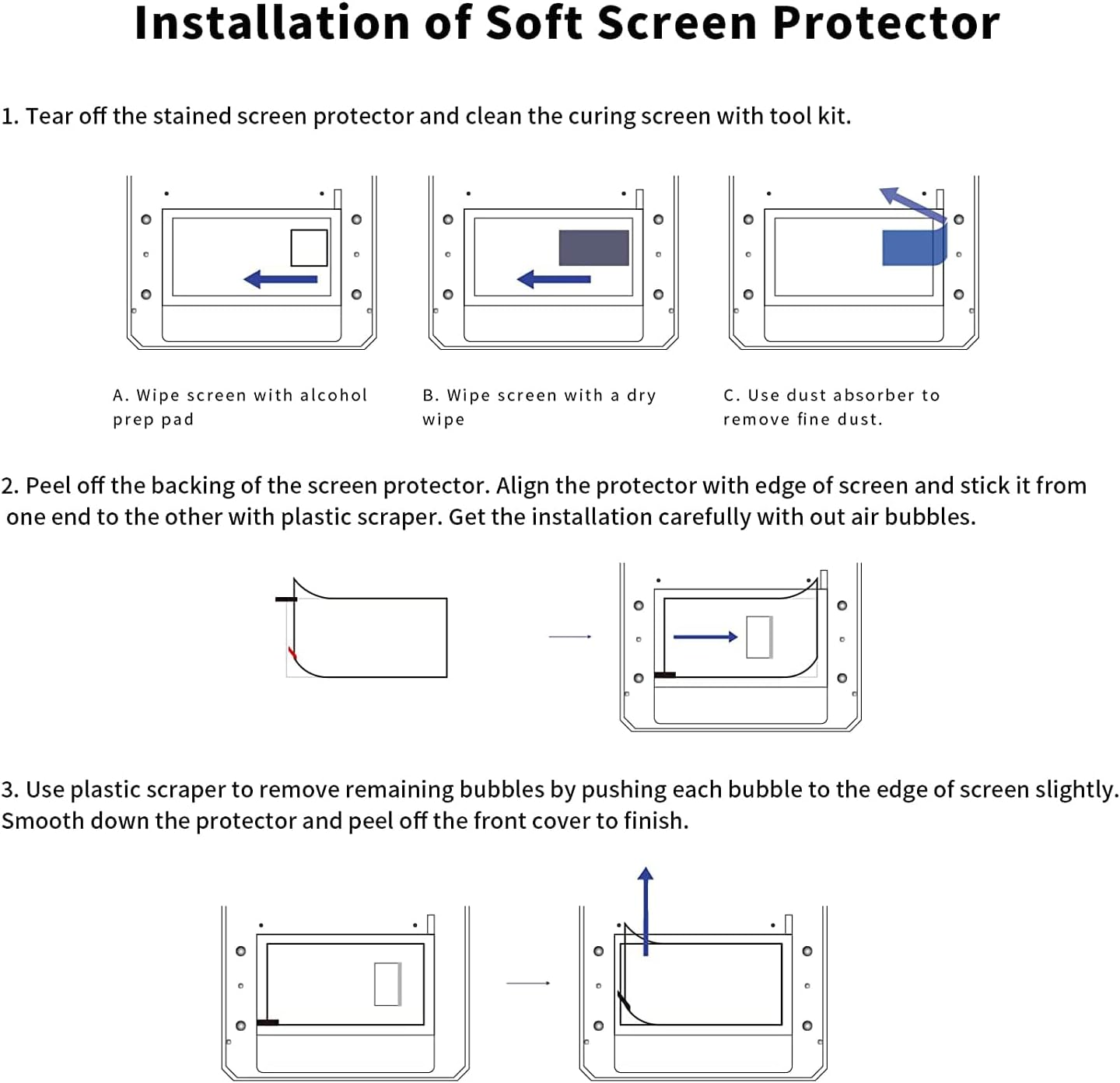 Installation of Soft Screen Protector

1. Tear off the stained screen protector and clean the curing screen with tool kit.

A. Wipe screen with alcohol prep pad

B. Wipe screen with a dry wipe

C. Use dust absorber to remove fine dust.

2. Peel off the backing of the screen protector. Align the protector with edge of screen and stick it from one end to the other with plastic scraper. Get the installation carefully with out air bubbles.

3. Use plastic scraper to remove remaining bubbles by pushing each bubble to the edge of screen slightly. Smooth down the protector and peel off the front cover to finish.