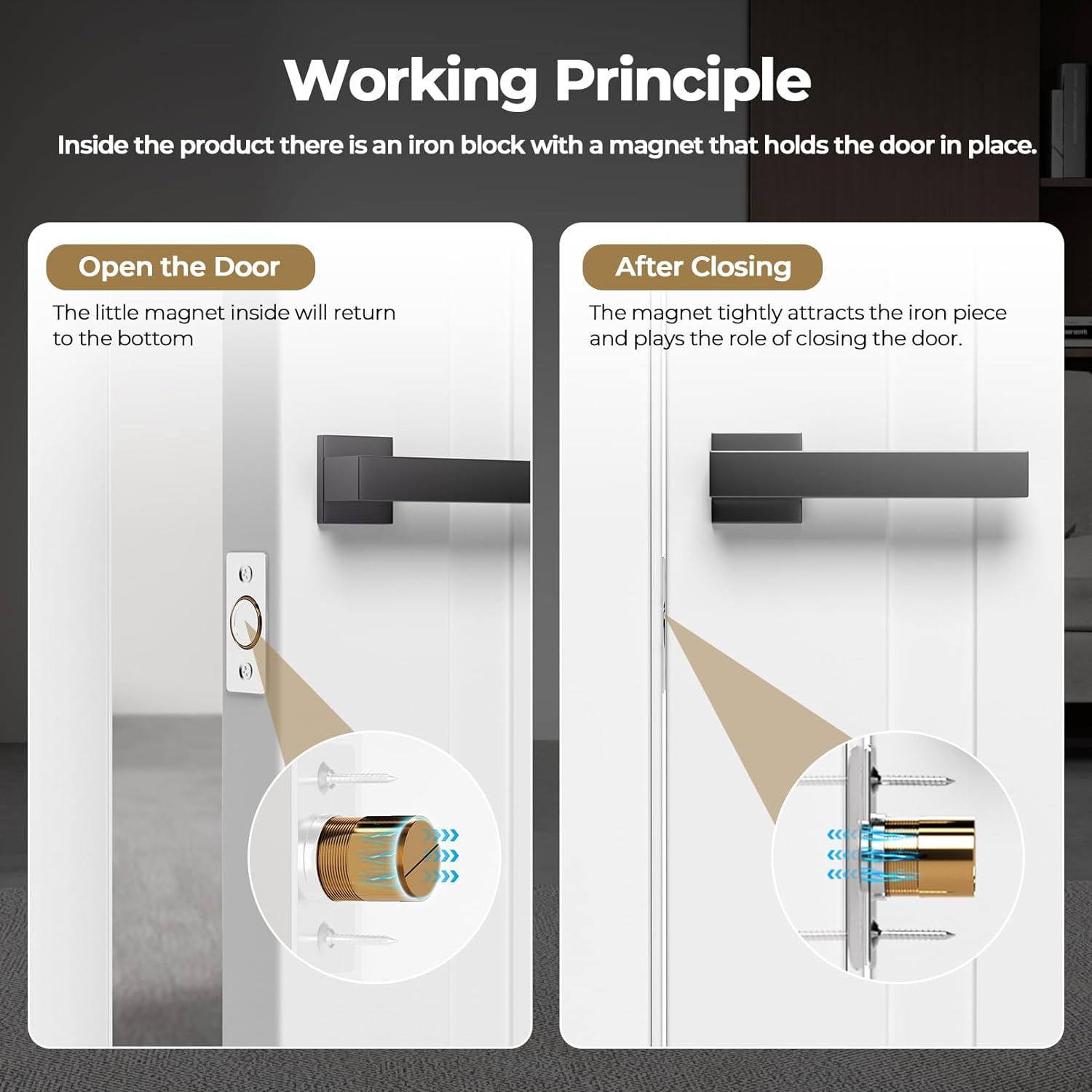 Working Principle

Inside the product there is an iron block with a magnet that holds the door in place.

Open the Door

The little magnet inside will return to the bottom

After Closing

The magnet tightly attracts the iron piece and plays the role of closing the door.