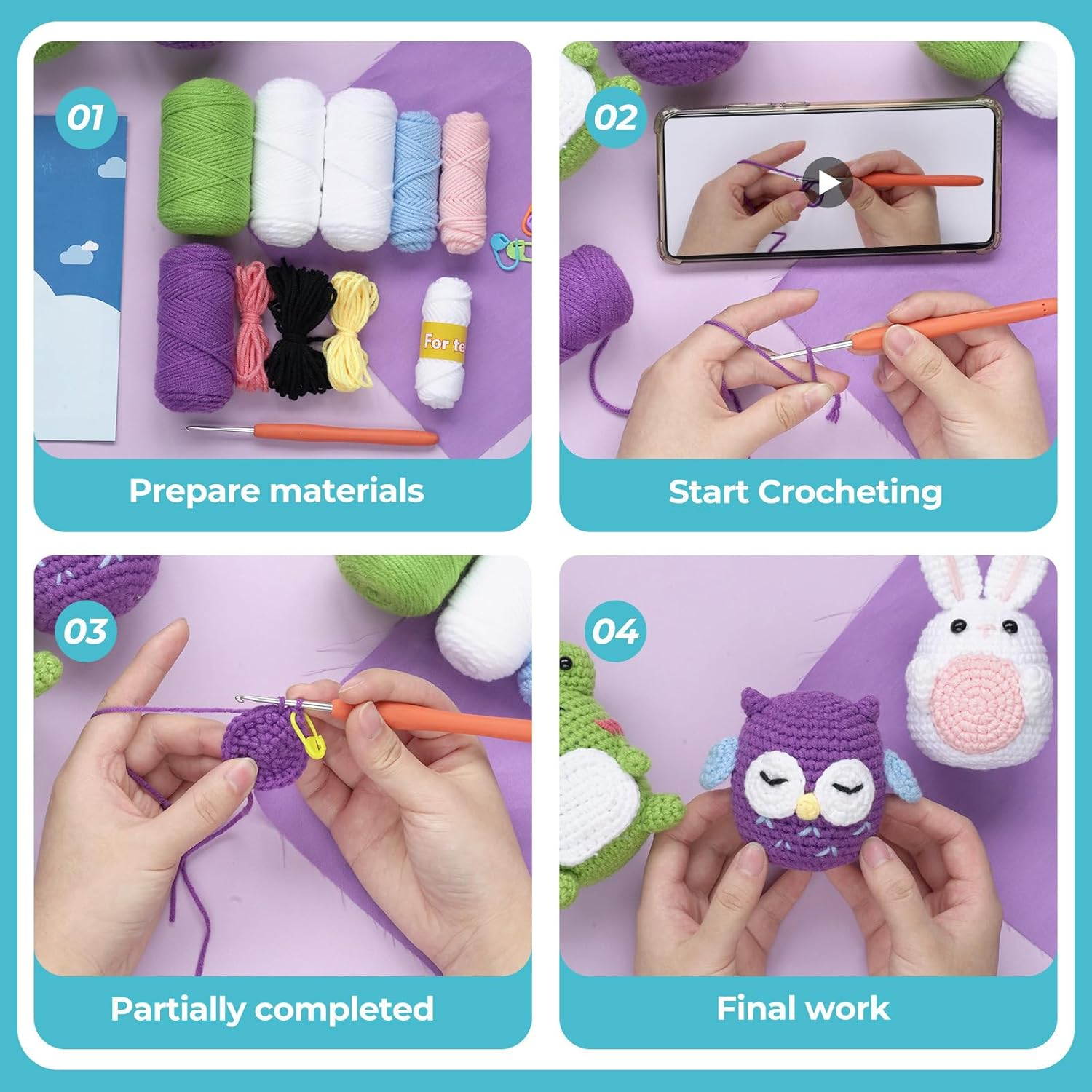 01

For te

Prepare materials

02

Start Crocheting

03

Partially completed

04

Final work