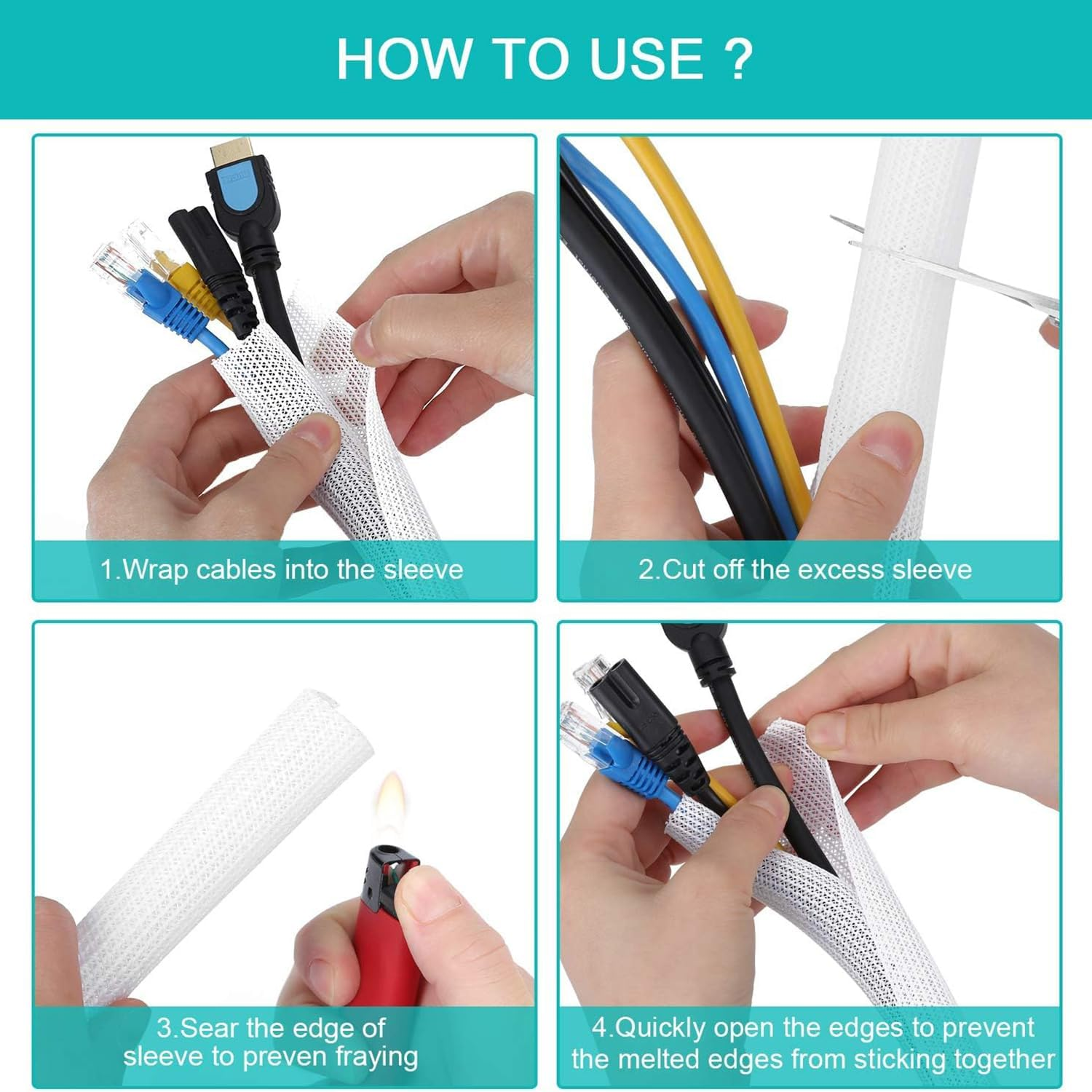 HOW TO USE ?

1.Wrap cables into the sleeve

2.Cut off the excess sleeve

3.Sear the edge of sleeve to preven fraying

4.Quickly open the edges to prevent the melted edges from sticking together