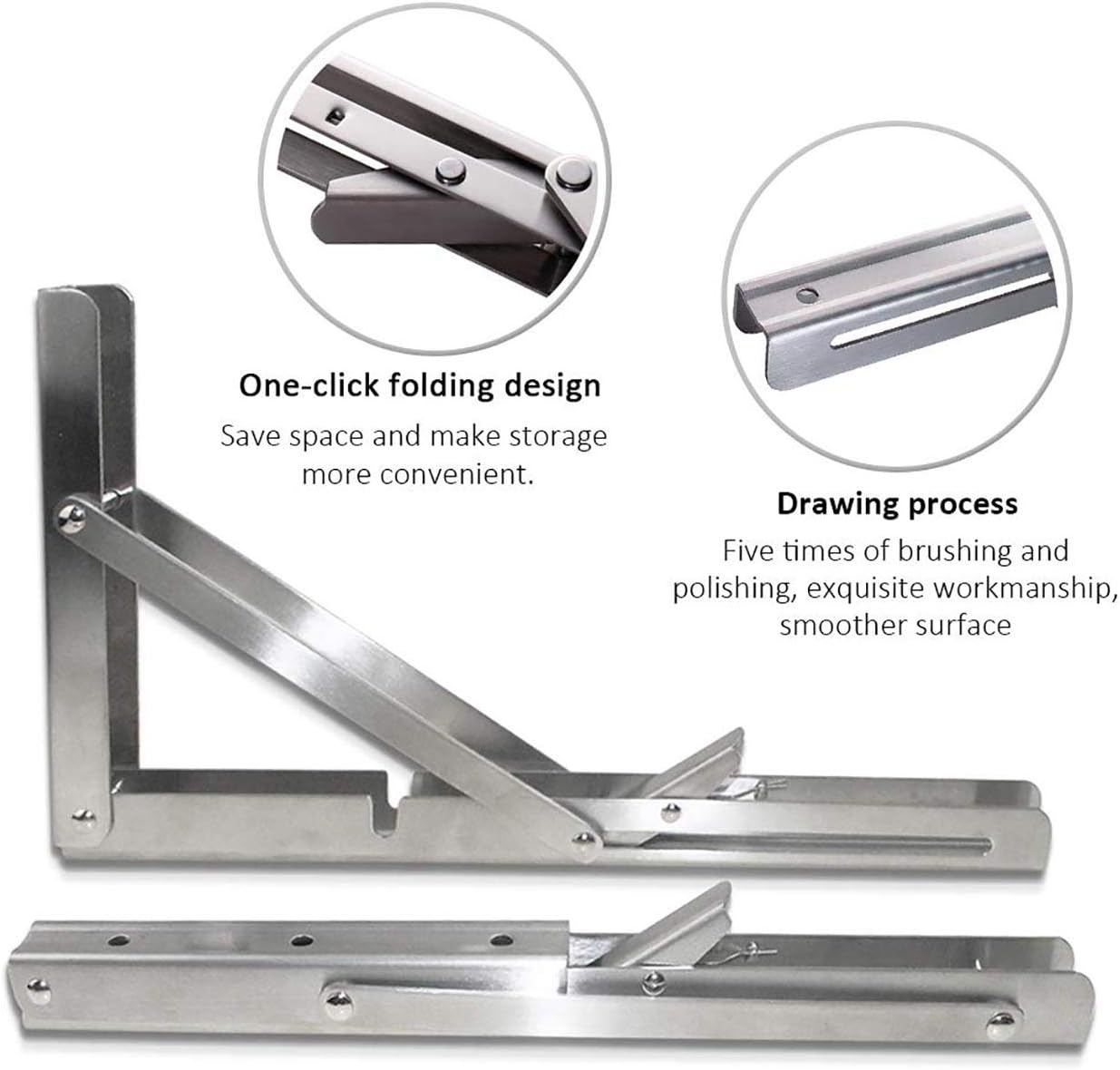 One-click folding design
Save space and make storage more convenient.

Drawing process
Five times of brushing and polishing, exquisite workmanship, smoother surface