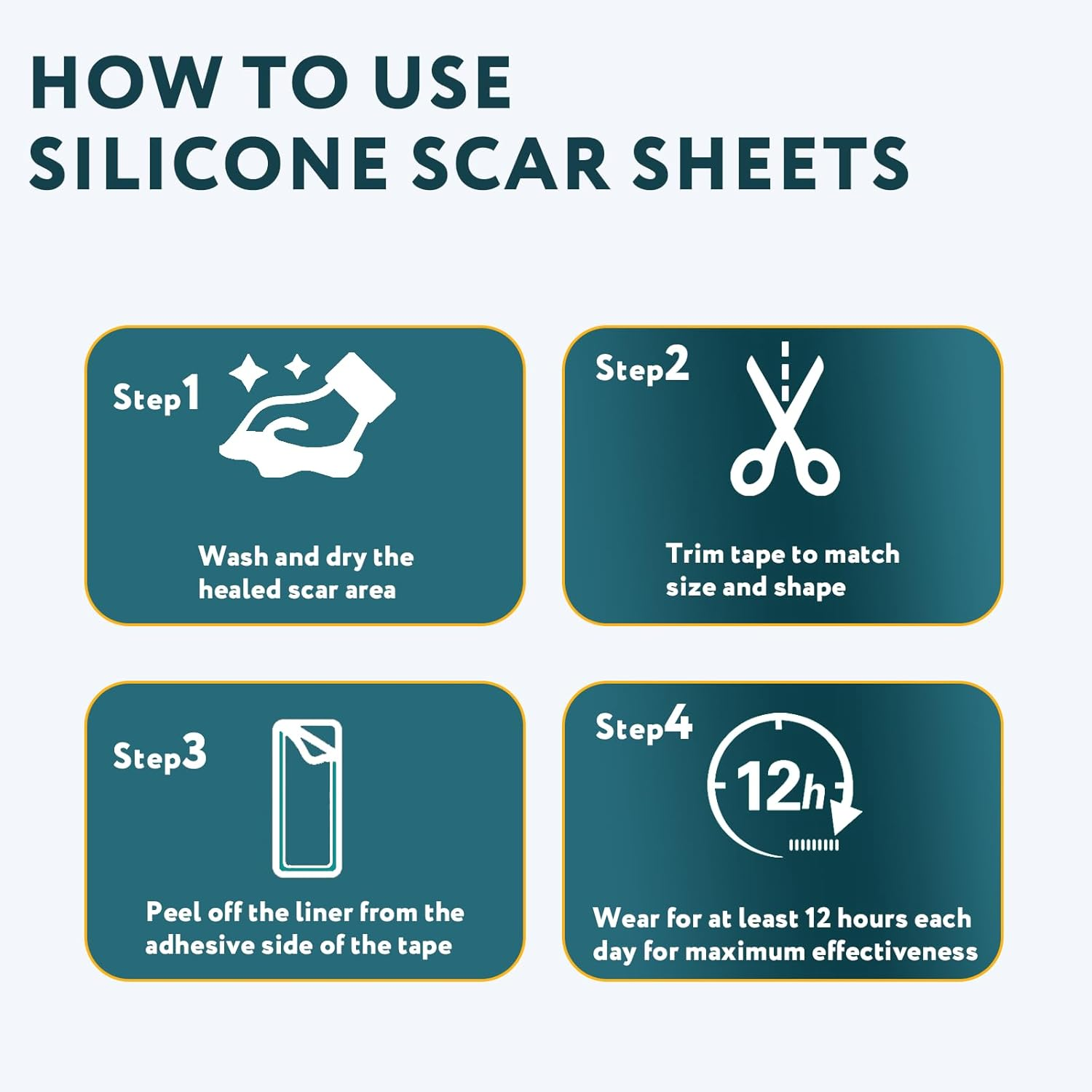 HOW TO USE
SILICONE SCAR SHEETS

Step1

Wash and dry the healed scar area

Step2

Trim tape to match size and shape

Step3

Peel off the liner from the adhesive side of the tape

Step4

12h

Wear for at least 12 hours each day for maximum effectiveness