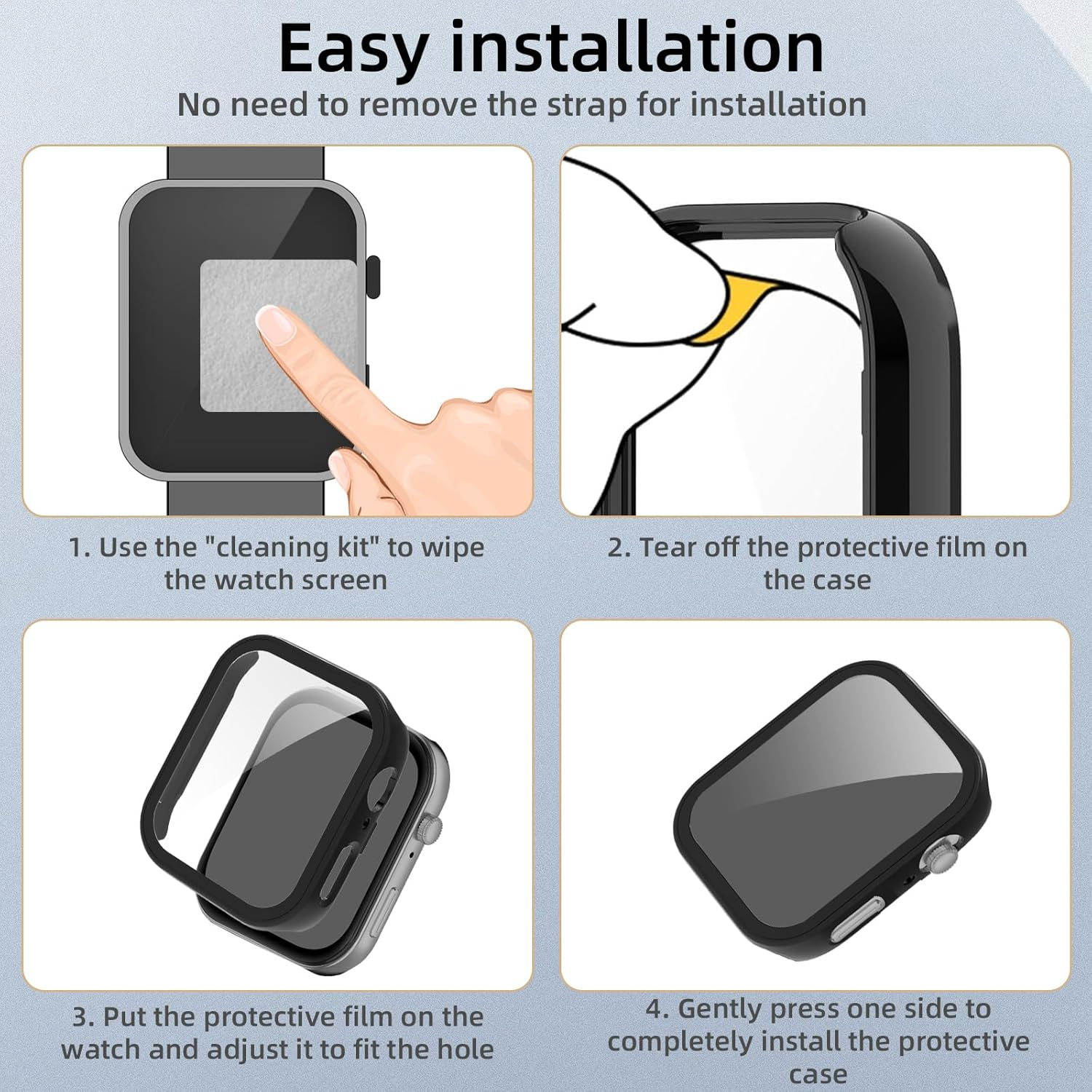 Easy installation
No need to remove the strap for installation

1. Use the "cleaning kit" to wipe the watch screen

2. Tear off the protective film on the case

3. Put the protective film on the watch and adjust it to fit the hole

4. Gently press one side to completely install the protective case