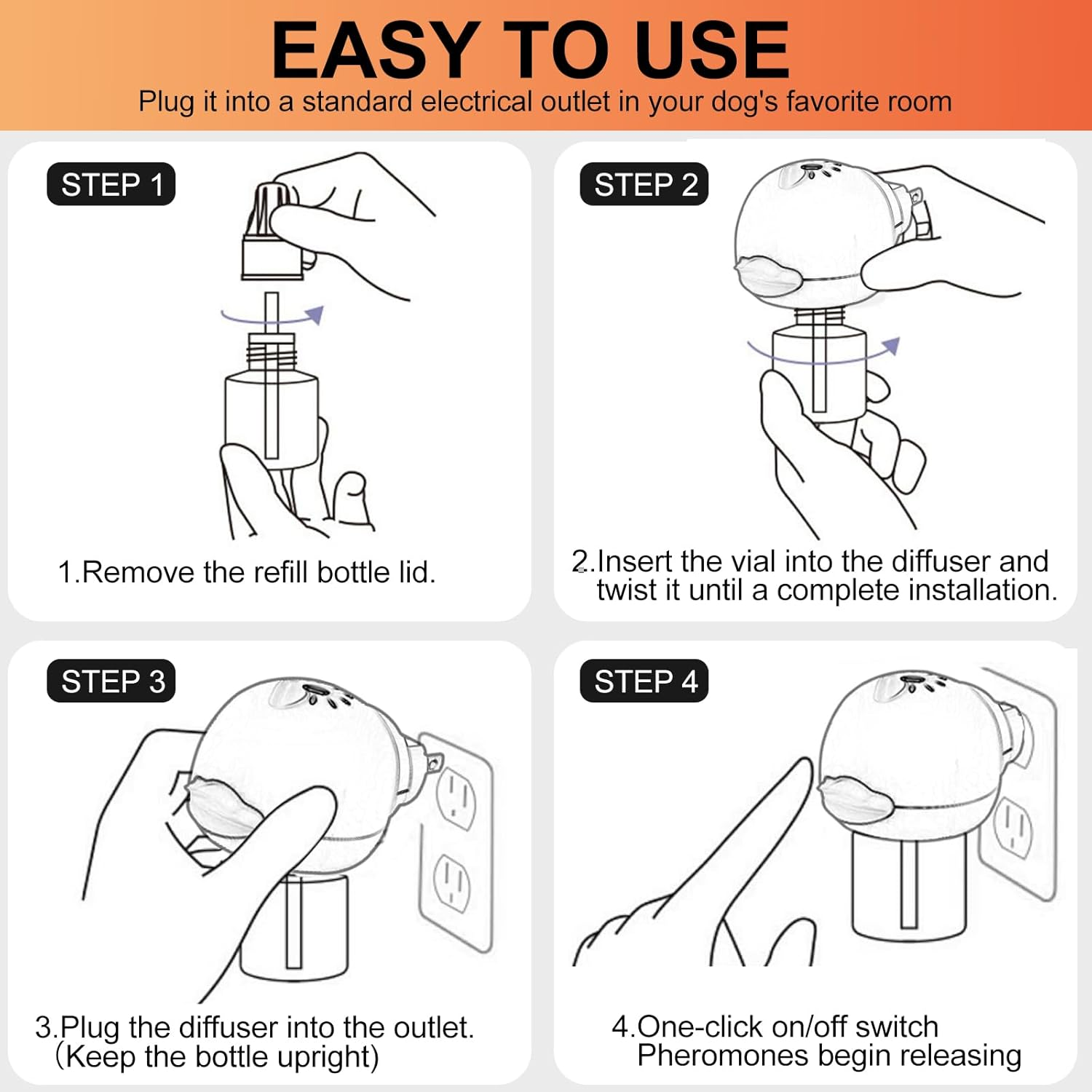 EASY TO USE
Plug it into a standard electrical outlet in your dog's favorite room

STEP 1

1.Remove the refill bottle lid.

STEP 2

2.Insert the vial into the diffuser and twist it until a complete installation.

STEP 3

3.Plug the diffuser into the outlet. (Keep the bottle upright)

STEP 4

4.One-click on/off switch Pheromones begin releasing