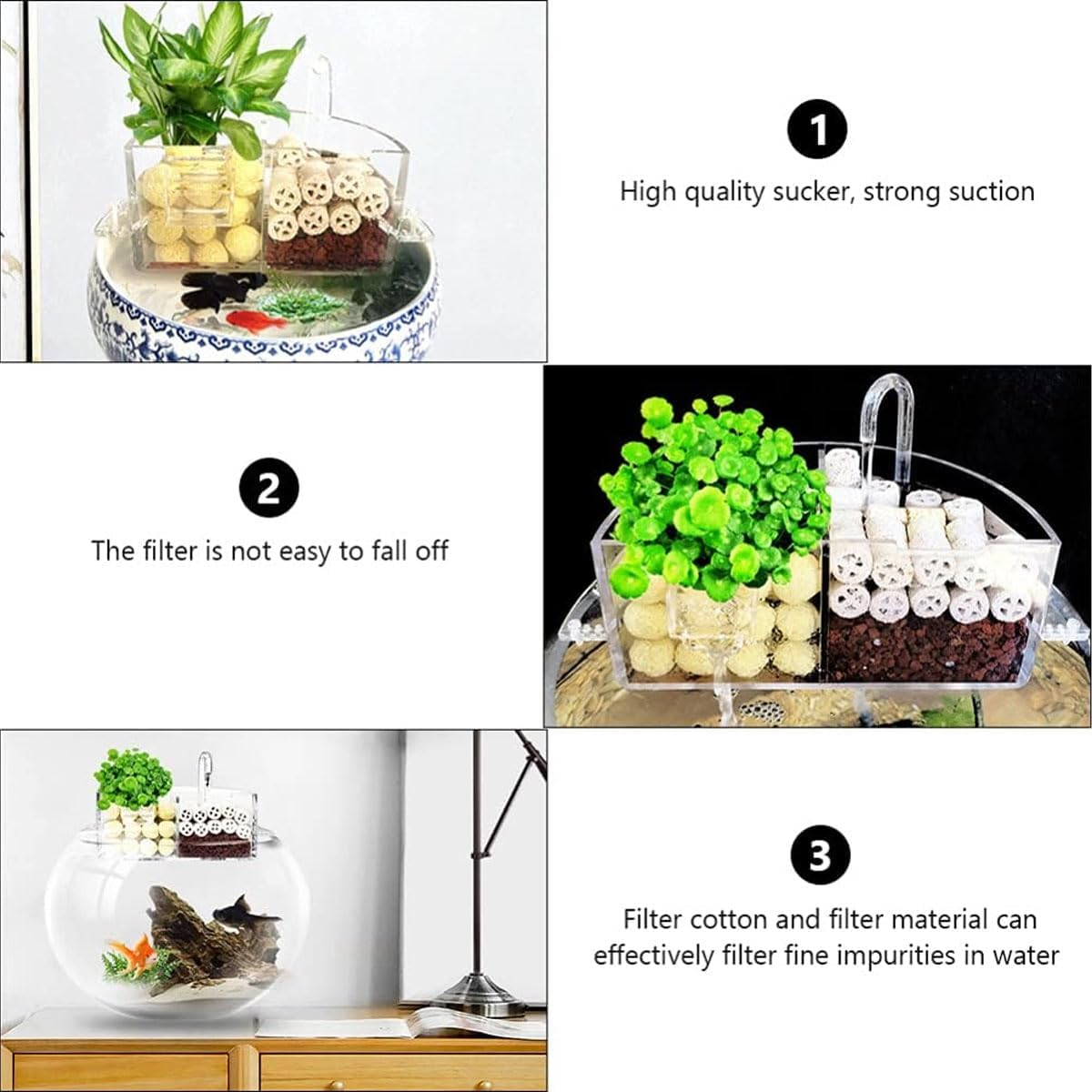 1

High quality sucker, strong suction

2

The filter is not easy to fall off

3

Filter cotton and filter material can effectively filter fine impurities in water